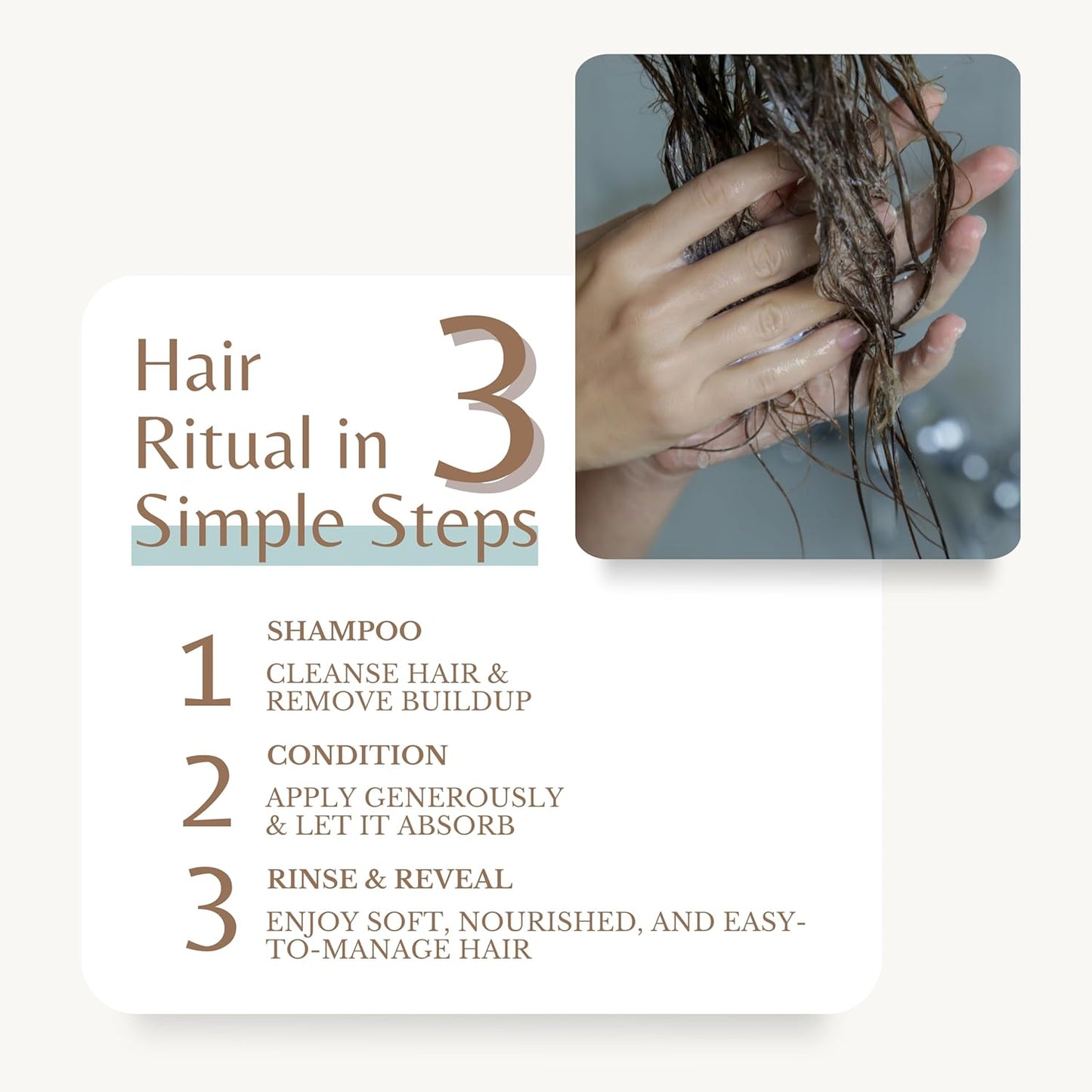 Hair Ritual in 3 Simple Steps

1 SHAMPOO
CLEANSE HAIR & REMOVE BUILDUP

2 CONDITION
APPLY GENEROUSLY & LET IT ABSORB

3 RINSE & REVEAL
ENJOY SOFT, NOURISHED, AND EASY-TO-MANAGE HAIR