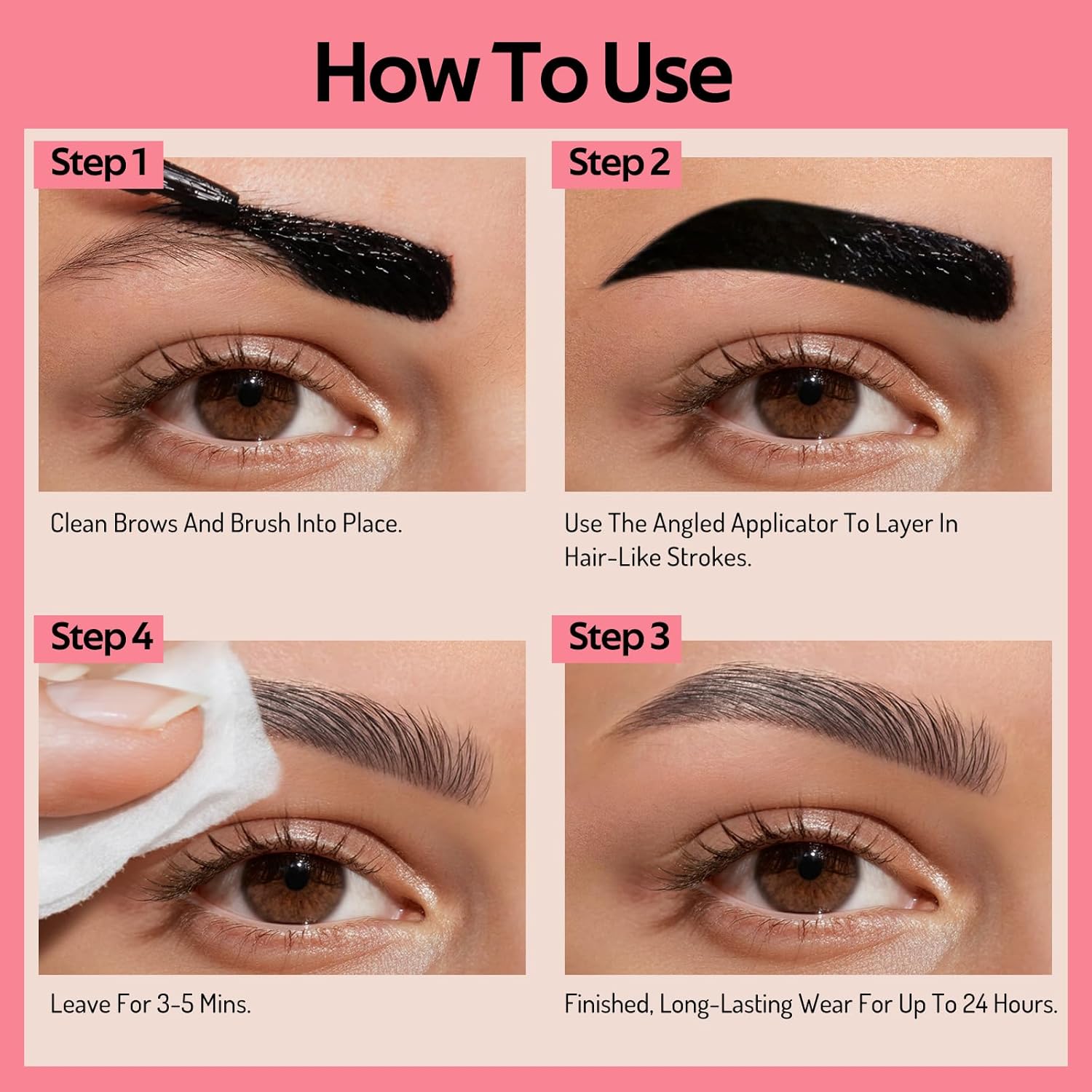 How To Use

Step 1

Clean Brows And Brush Into Place.

Step 2

Use The Angled Applicator To Layer In Hair-Like Strokes.

Step 4

Leave For 3-5 Mins.

Step 3

Finished, Long-Lasting Wear For Up To 24 Hours.