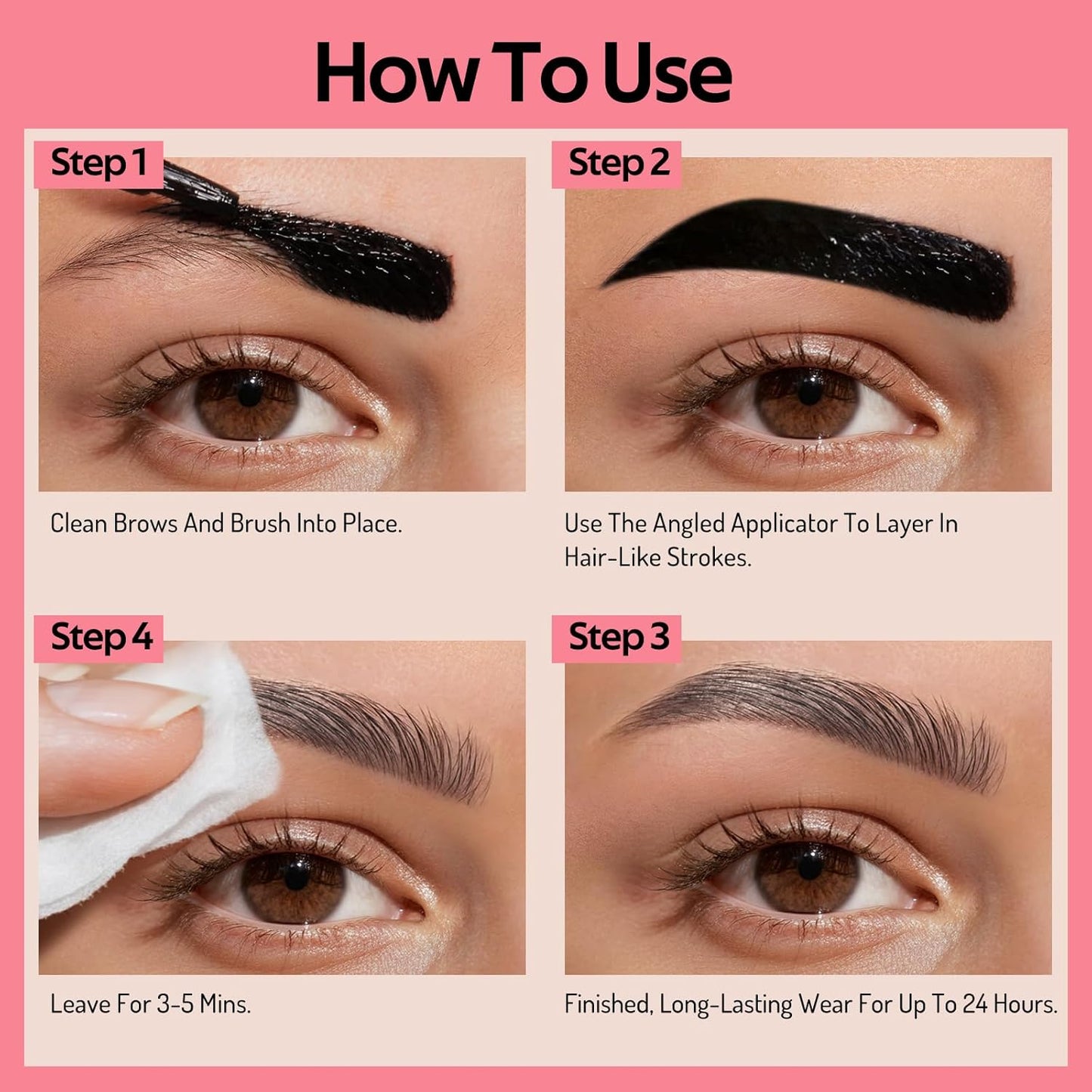 How To Use

Step 1

Clean Brows And Brush Into Place.

Step 2

Use The Angled Applicator To Layer In Hair-Like Strokes.

Step 4

Leave For 3-5 Mins.

Step 3

Finished, Long-Lasting Wear For Up To 24 Hours.