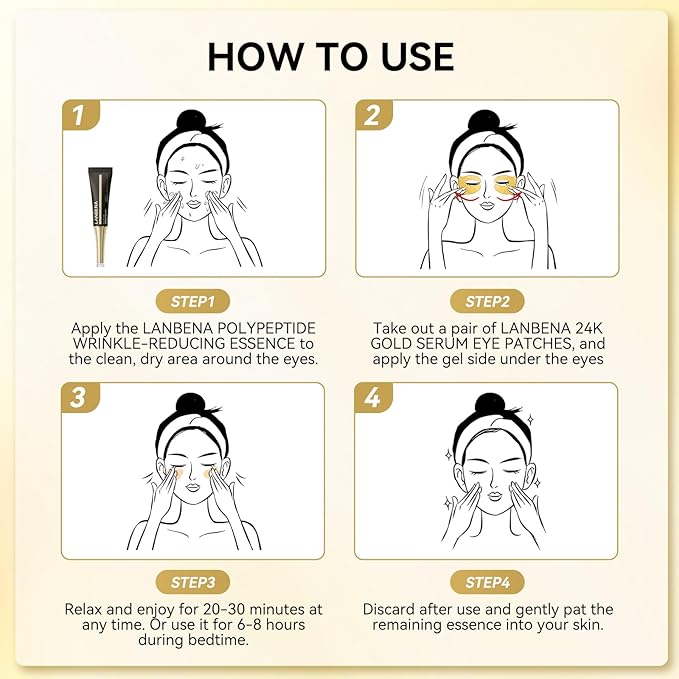 HOW TO USE

1

LANBENA

STEP1

Apply the LANBENA POLYPEPTIDE WRINKLE-REDUCING ESSENCE to the clean, dry area around the eyes.

2

STEP2

Take out a pair of LANBENA 24K GOLD SERUM EYE PATCHES, and apply the gel side under the eyes

3

STEP3

Relax and enjoy for 20-30 minutes at any time. Or use it for 6-8 hours during bedtime.

4

STEP4

Discard after use and gently pat the remaining essence into your skin.