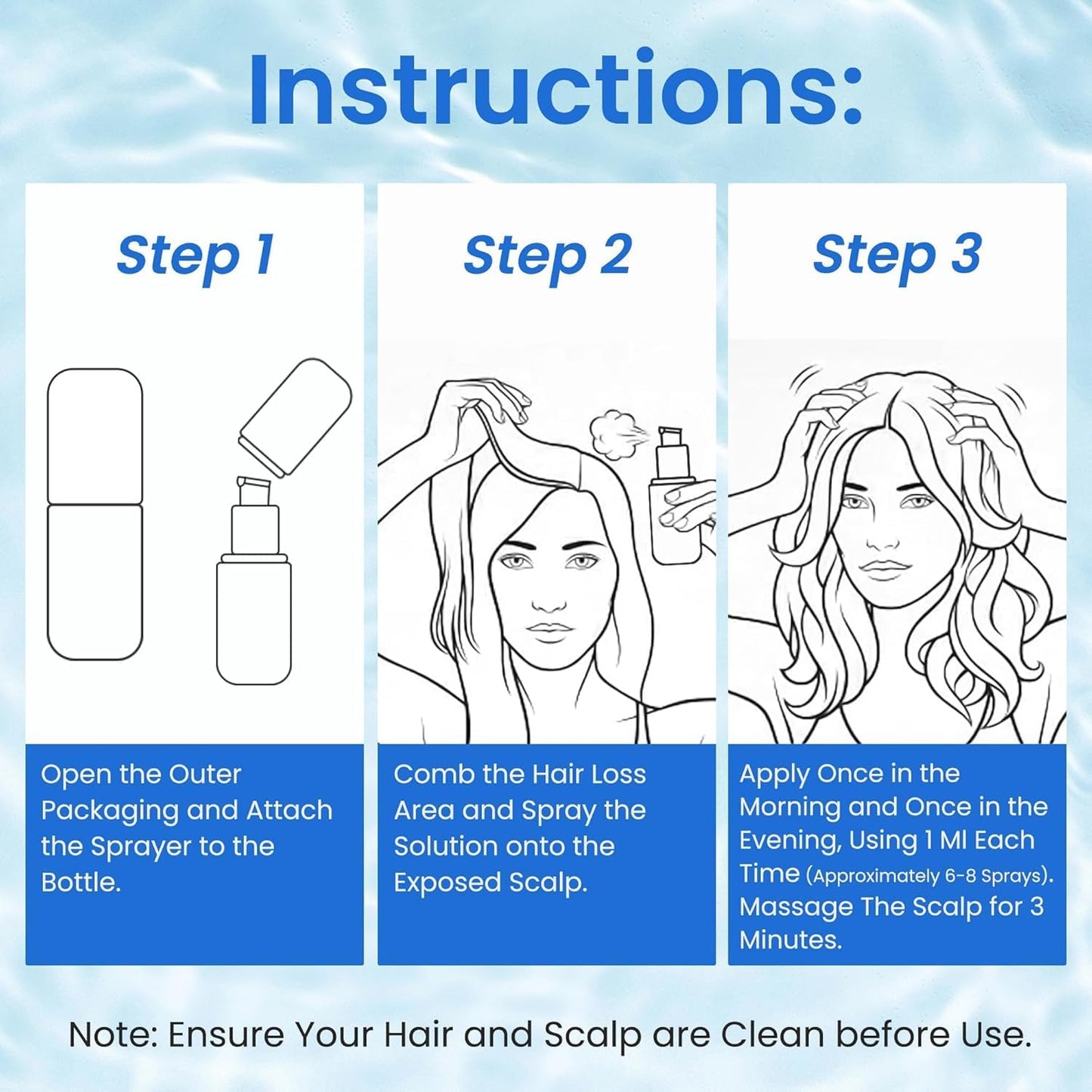 Instructions:

Step 1

Open the Outer Packaging and Attach the Sprayer to the Bottle.

Step 2

Comb the Hair Loss Area and Spray the Solution onto the Exposed Scalp.

Step 3

Apply Once in the Morning and Once in the Evening, Using 1 Ml Each Time (Approximately 6-8 Sprays). Massage The Scalp for 3 Minutes.

Note: Ensure Your Hair and Scalp are Clean before Use.