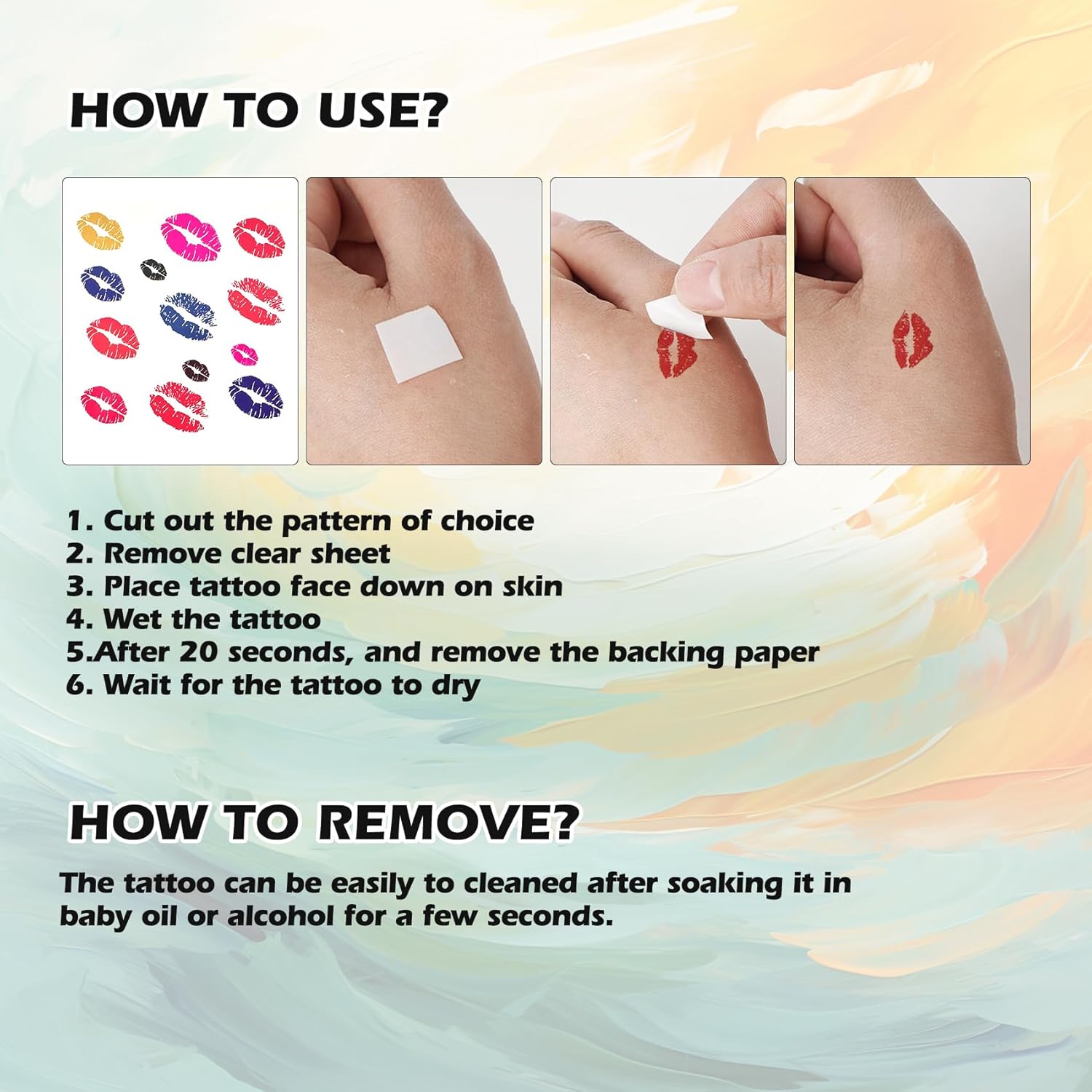 HOW TO USE?

1. Cut out the pattern of choice
2. Remove clear sheet
3. Place tattoo face down on skin
4. Wet the tattoo
5.After 20 seconds, and remove the backing paper
6. Wait for the tattoo to dry

HOW TO REMOVE?

The tattoo can be easily to cleaned after soaking it in baby oil or alcohol for a few seconds.