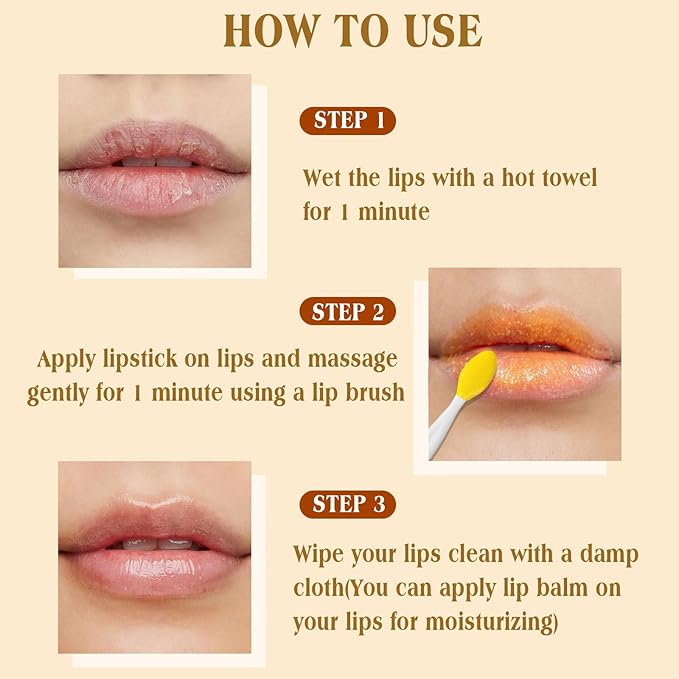 HOW TO USE

STEP 1

Wet the lips with a hot towel for 1 minute

STEP 2

Apply lipstick on lips and massage gently for 1 minute using a lip brush

STEP 3

Wipe your lips clean with a damp cloth(You can apply lip balm on your lips for moisturizing)