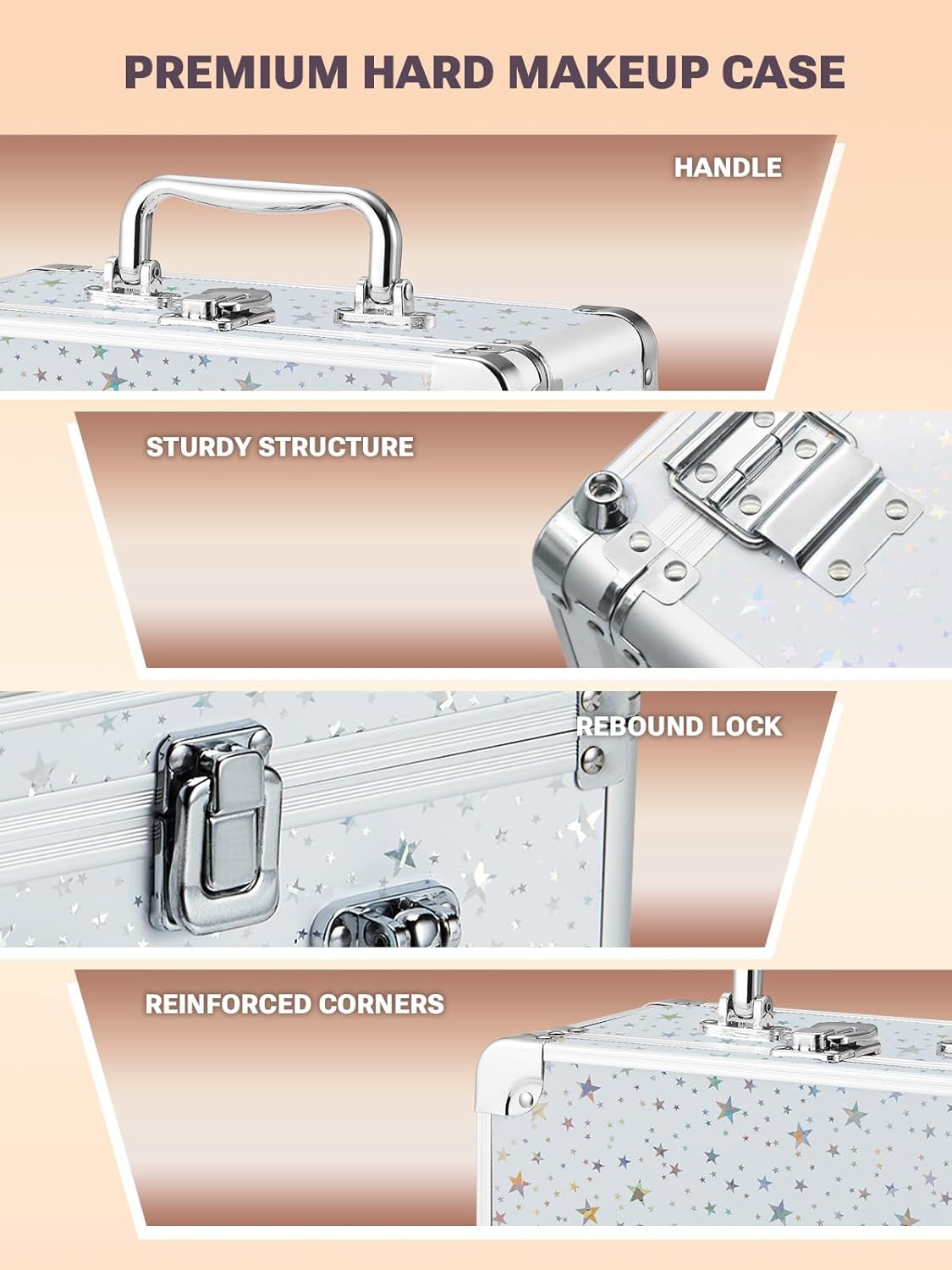 PREMIUM HARD MAKEUP CASE

HANDLE

STURDY STRUCTURE

REBOUND LOCK

REINFORCED CORNERS