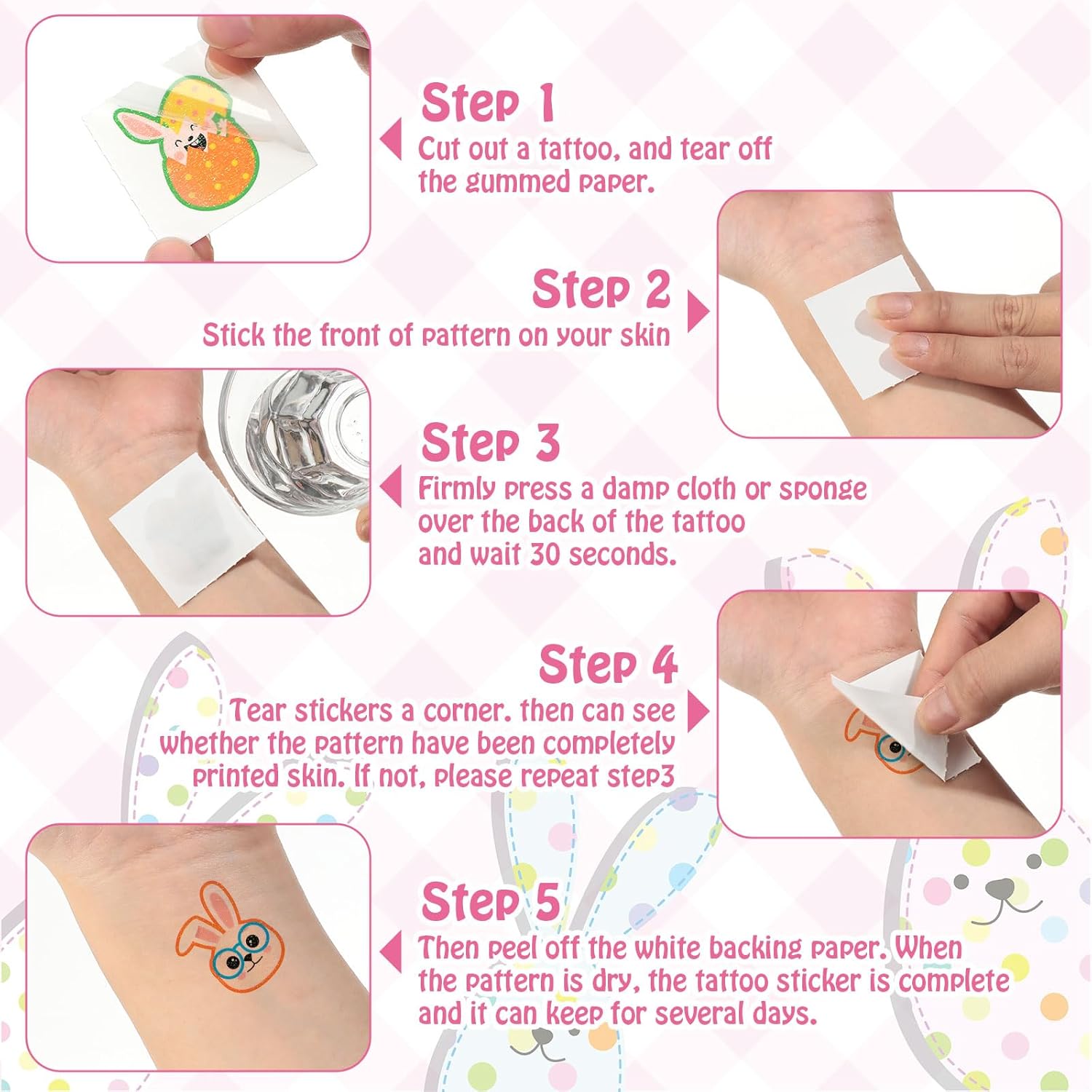 Step 1
Cut out a tattoo, and tear off the gummed paper.

Step 2
Stick the front of pattern on your skin

Step 3
Firmly press a damp cloth or sponge over the back of the tattoo and wait 30 seconds.

Step 4
Tear stickers a corner. then can see whether the pattern have been completely printed skin. If not, please repeat step3

Step 5
Then peel off the white backing paper. When the pattern is dry, the tattoo sticker is complete and it can keep for several days.