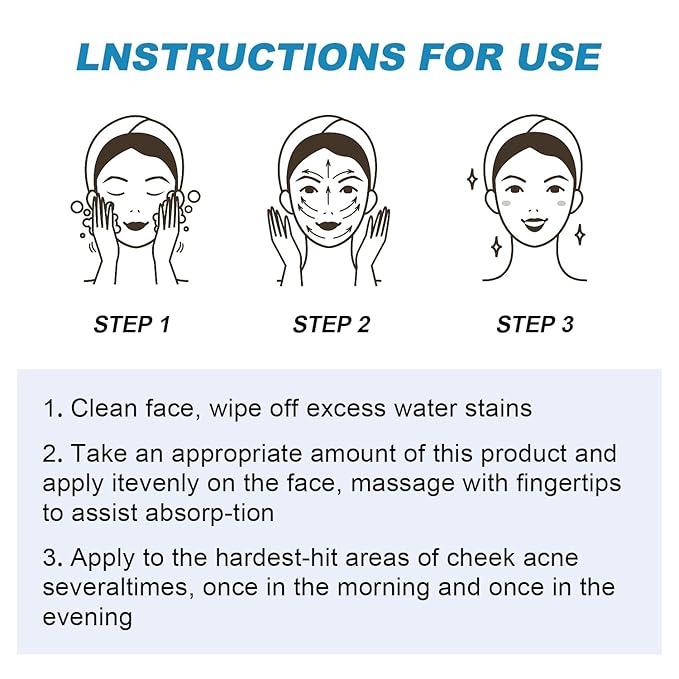 LNSTRUCTIONS FOR USE

STEP 1

STEP 2

STEP 3

1. Clean face, wipe off excess water stains

2. Take an appropriate amount of this product and apply itevenly on the face, massage with fingertips to assist absorp-tion

3. Apply to the hardest-hit areas of cheek acne severaltimes, once in the morning and once in the evening