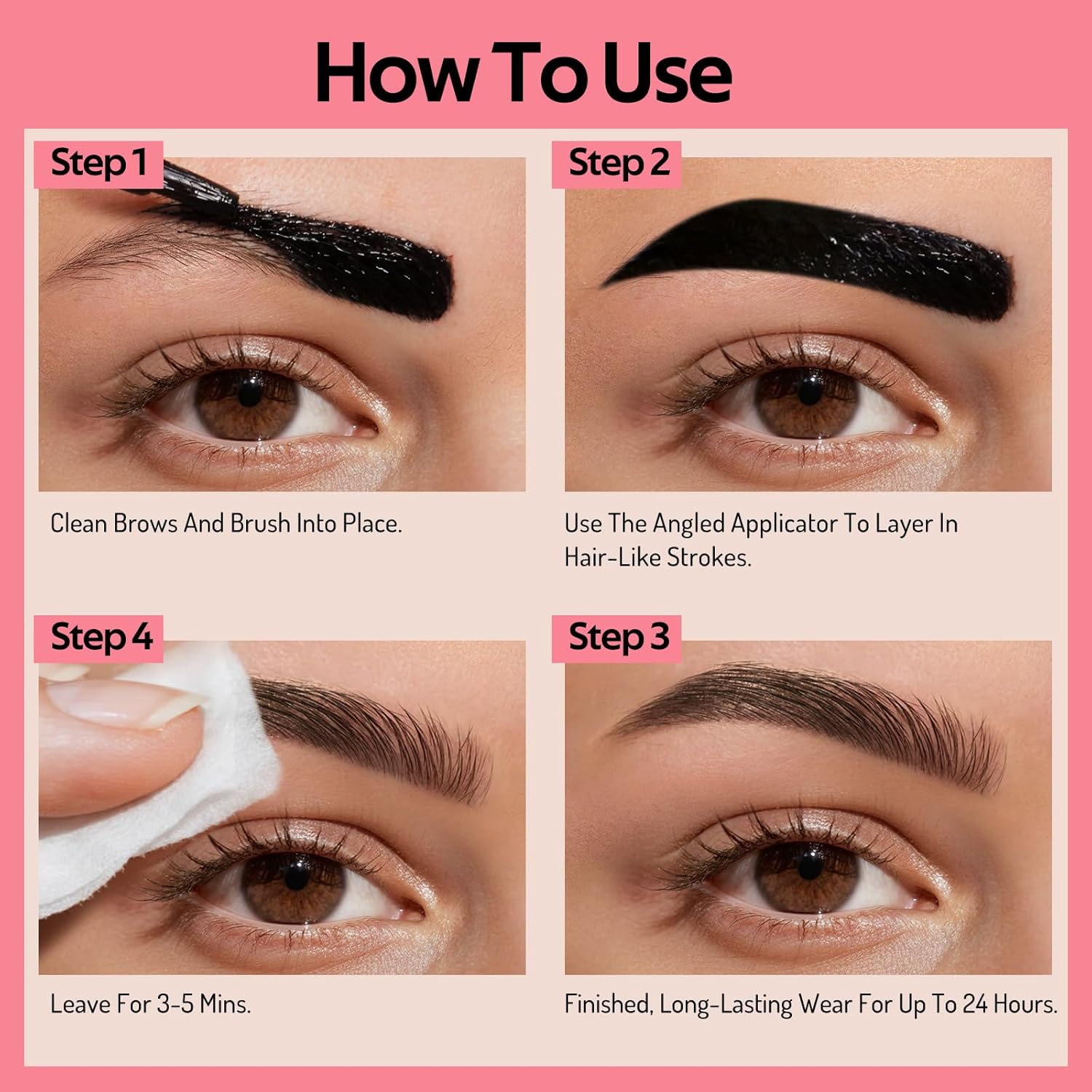 How To Use

Step 1

Clean Brows And Brush Into Place.

Step 2

Use The Angled Applicator To Layer In Hair-Like Strokes.

Step 4

Leave For 3-5 Mins.

Step 3

Finished, Long-Lasting Wear For Up To 24 Hours.