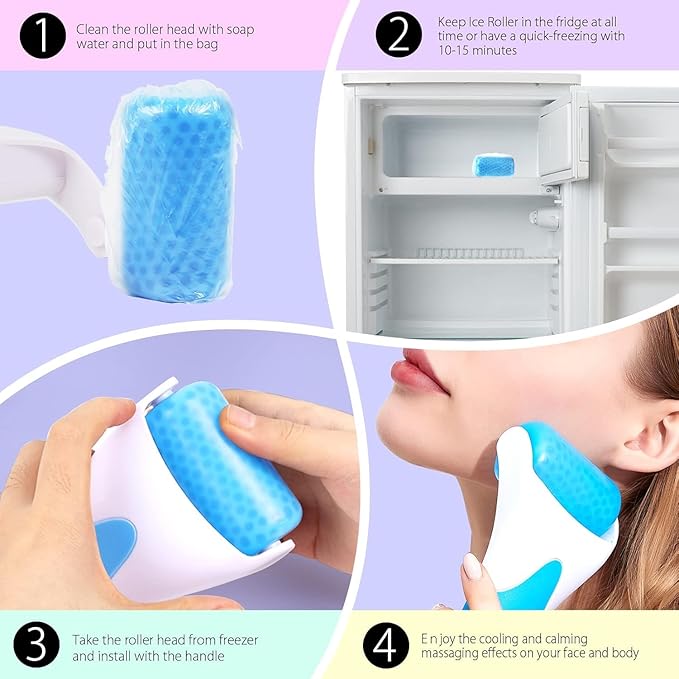 1 Clean the roller head with soap water and put in the bag

2 Keep Ice Roller in the fridge at all time or have a quick-freezing with 10-15 minutes

3 Take the roller head from freezer and install with the handle

4 E n joy the cooling and calming massaging effects on your face and body