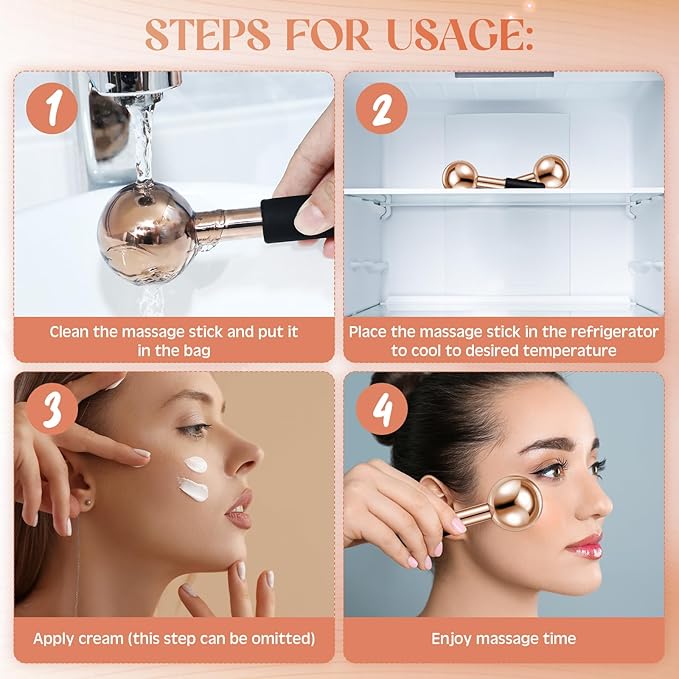 STEPS FOR USAGE:

1

Clean the massage stick and put it in the bag

2

Place the massage stick in the refrigerator to cool to desired temperature

3

Apply cream (this step can be omitted)

4

Enjoy massage time