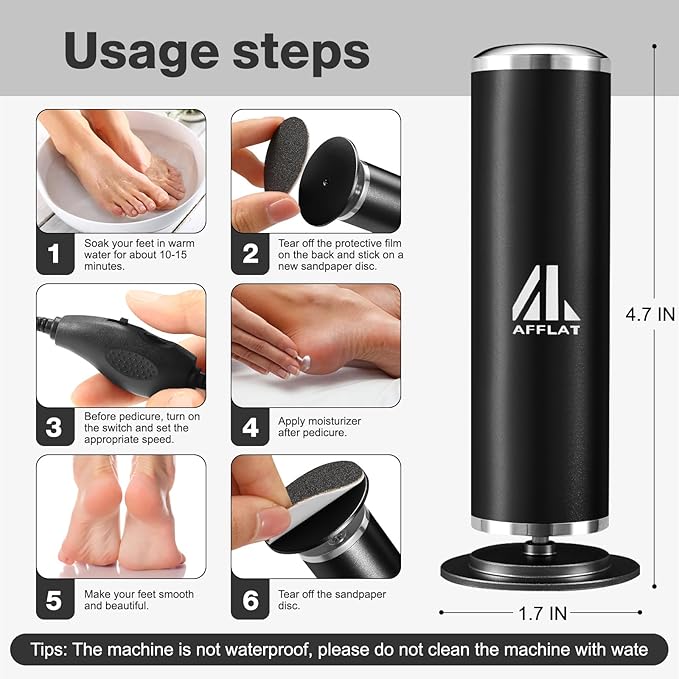 Usage steps

1 Soak your feet in warm water for about 10-15 minutes.

2 Tear off the protective film on the back and stick on a new sandpaper disc.

3 Before pedicure, turn on the switch and set the appropriate speed.

4 Apply moisturizer after pedicure.

5 Make your feet smooth and beautiful.

6 Tear off the sandpaper disc.

AFFLAT

4.7 IN

1.7 IN

Tips: The machine is not waterproof, please do not clean the machine with wate