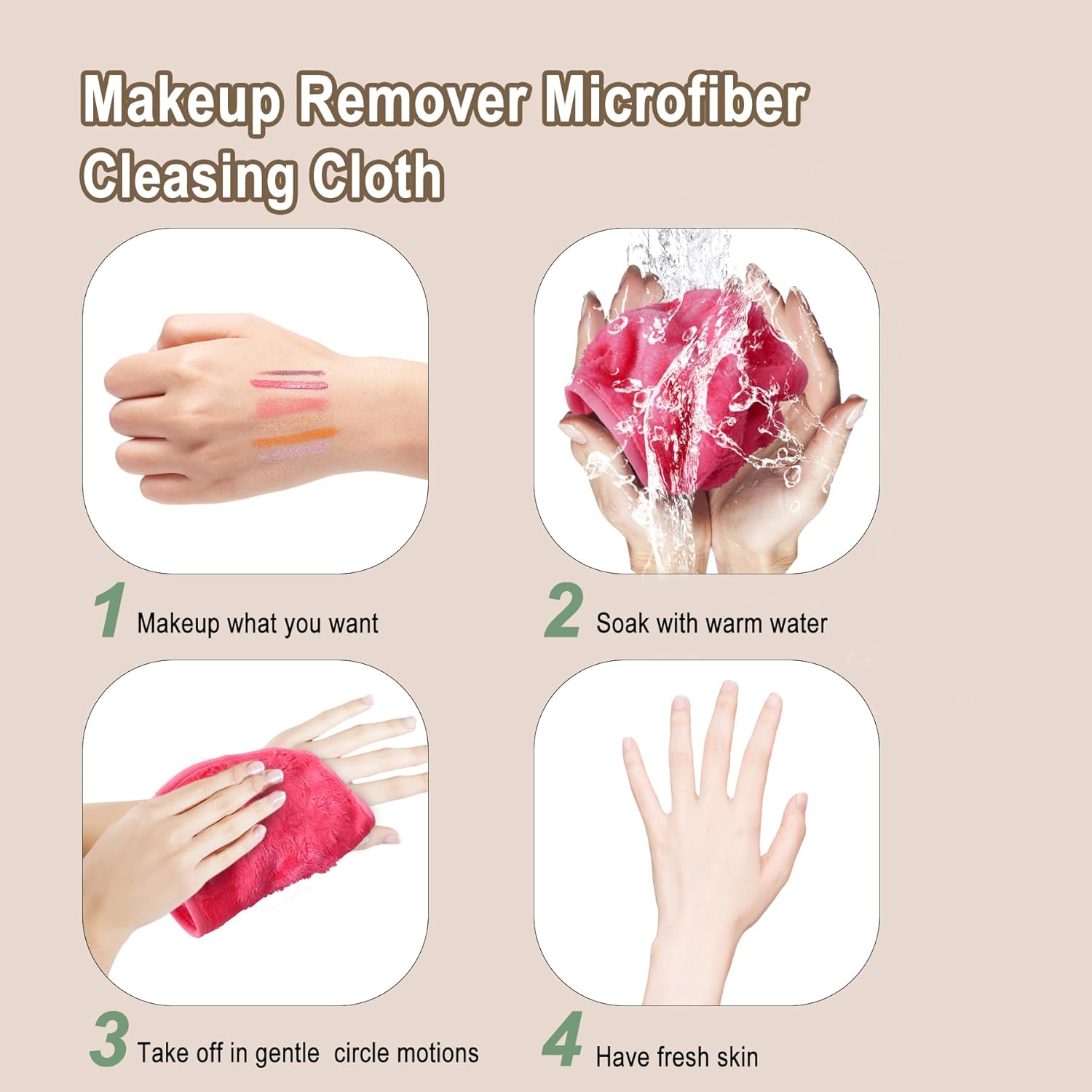 Makeup Remover Microfiber Cleasing Cloth

1 Makeup what you want

2 Soak with warm water

3 Take off in gentle circle motions

4 Have fresh skin