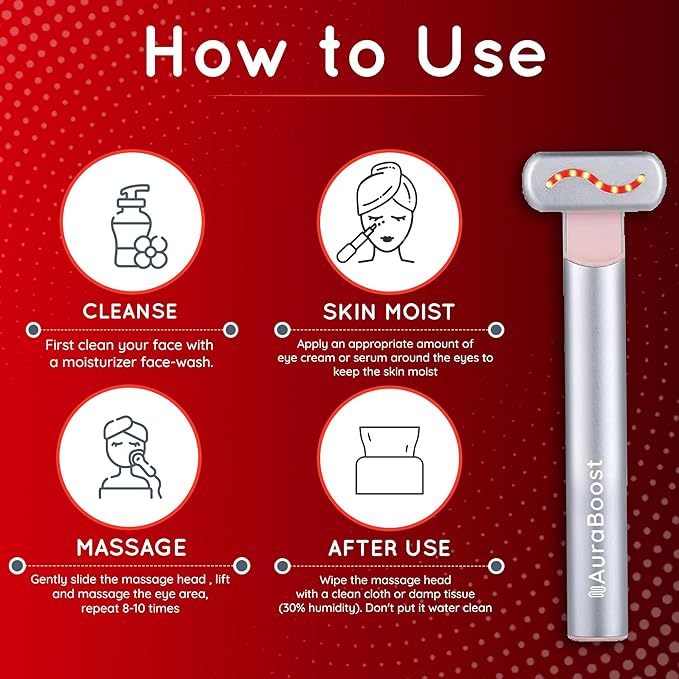 How to Use

CLEANSE

First clean your face with a moisturizer face-wash.

SKIN MOIST

Apply an appropriate amount of eye cream or serum around the eyes to keep the skin moist

MASSAGE

Gently slide the massage head , lift and massage the eye area, repeat 8-10 times

AFTER USE

Wipe the massage head with a clean cloth or damp tissue (30% humidity). Don't put it water clean

AuraBoost