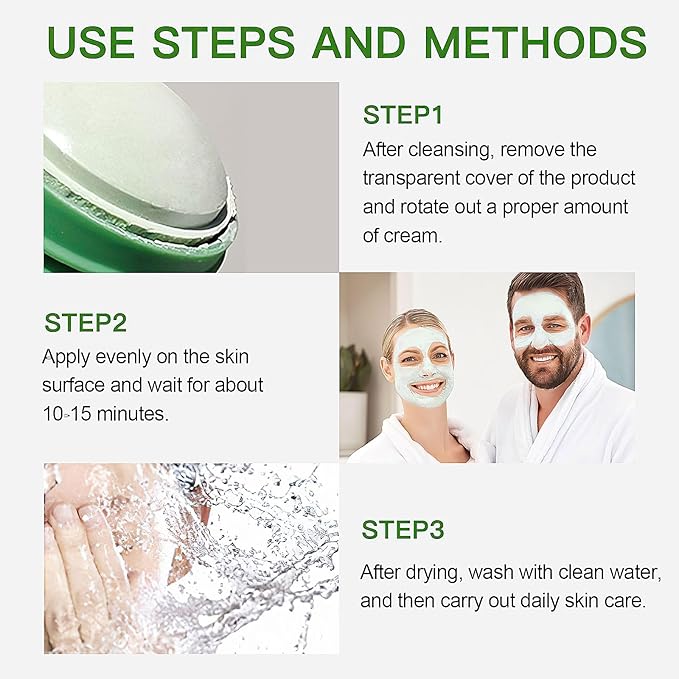 USE STEPS AND METHODS

STEP1
After cleansing, remove the transparent cover of the product and rotate out a proper amount of cream.

STEP2
Apply evenly on the skin surface and wait for about 10-15 minutes.

STEP3
After drying, wash with clean water, and then carry out daily skin care.