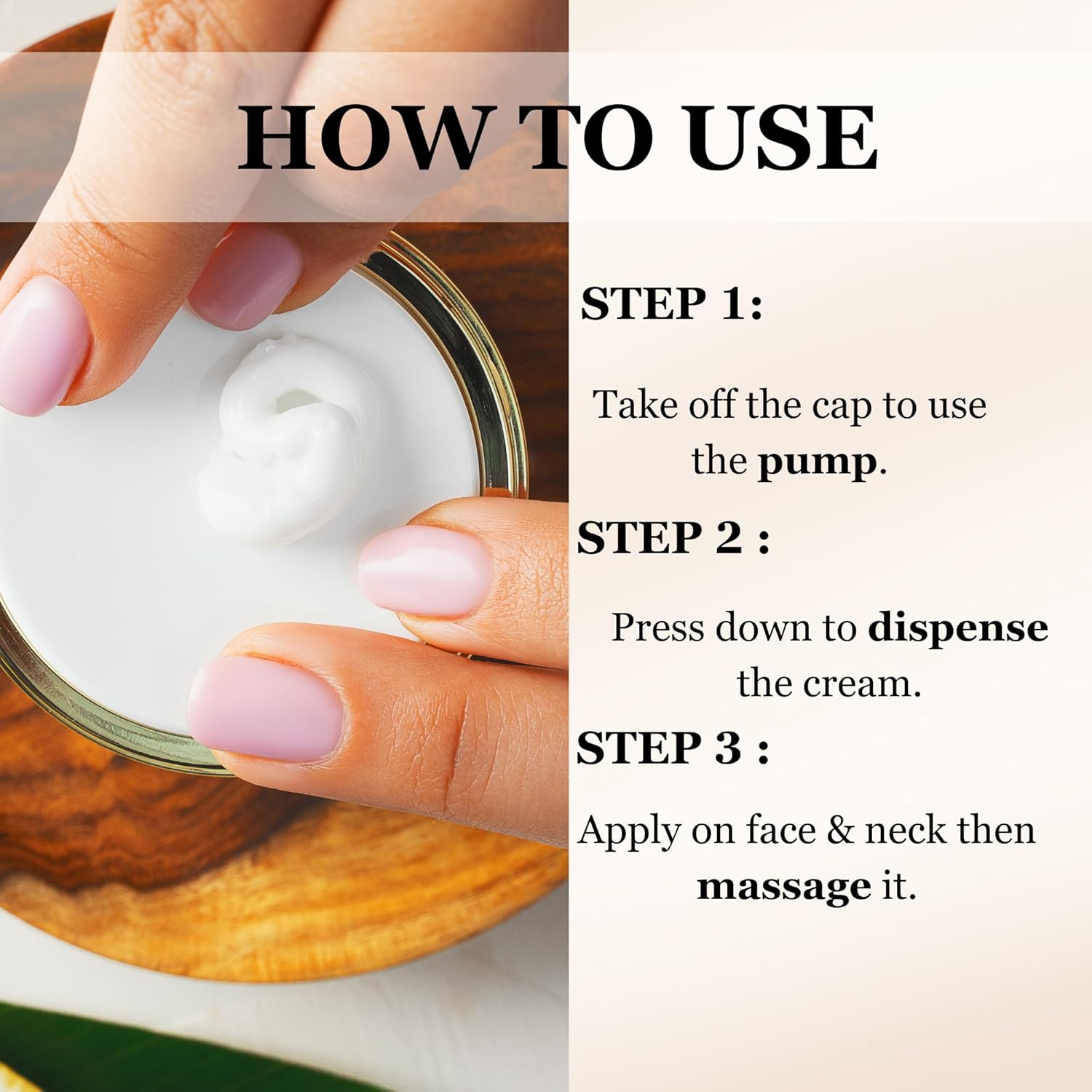 HOW TO USE

STEP 1:

Take off the cap to use the pump.

STEP 2 :

Press down to dispense the cream.

STEP 3 :

Apply on face & neck then massage it.