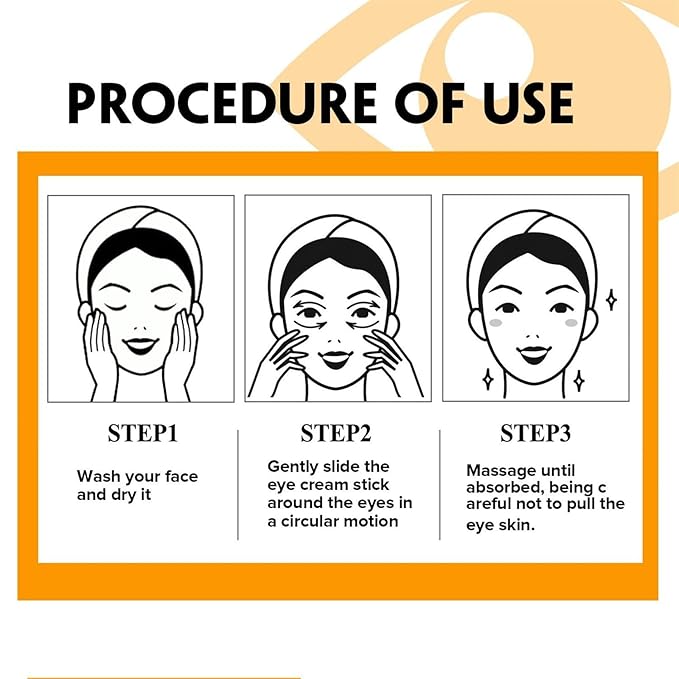 PROCEDURE OF USE

STEP1

Wash your face and dry it

STEP2

Gently slide the eye cream stick around the eyes in a circular motion

STEP3

Massage until absorbed, being c areful not to pull the eye skin.