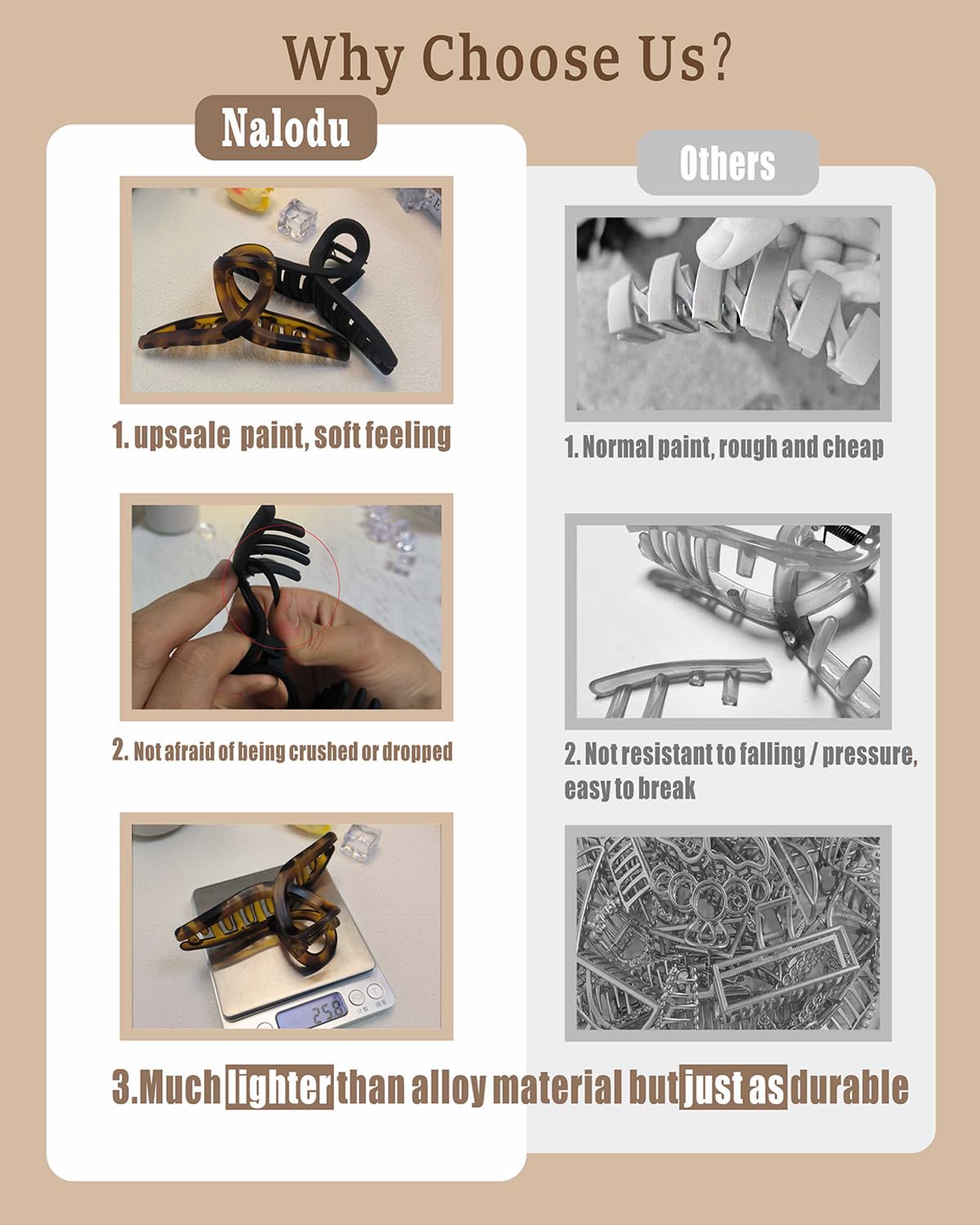 Why Choose Us?

Nalodu

1. upscale paint, soft feeling

2. Not afraid of being crushed or dropped

25.8

Others

1. Normal paint, rough and cheap

2. Not resistant to falling / pressure, easy to break

3.Much lighter than alloy material but just as durable