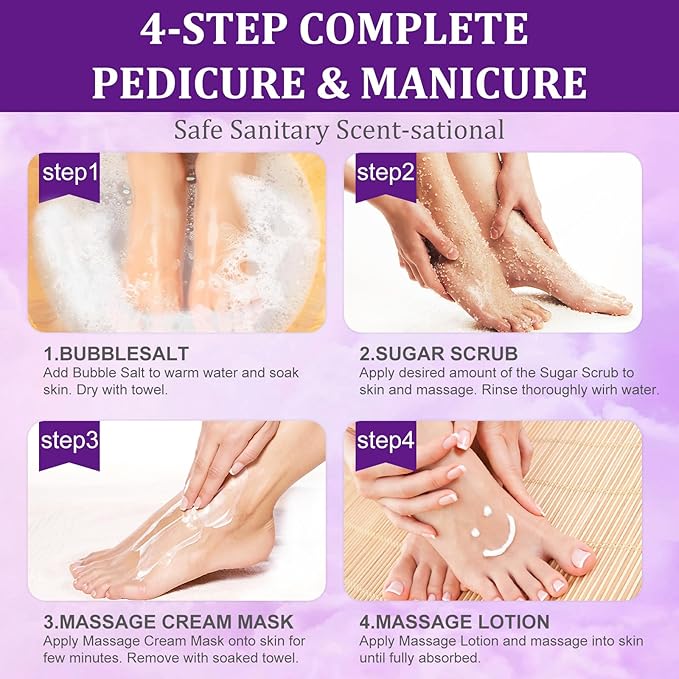 4-STEP COMPLETE PEDICURE & MANICURE

Safe Sanitary Scent-sational

step1

1.BUBBLESALT
Add Bubble Salt to warm water and soak skin. Dry with towel.

step2

2.SUGAR SCRUB
Apply desired amount of the Sugar Scrub to skin and massage. Rinse thoroughly wirh water.

step3

3.MASSAGE CREAM MASK
Apply Massage Cream Mask onto skin for few minutes. Remove with soaked towel.

step4

4.MASSAGE LOTION
Apply Massage Lotion and massage into skin until fully absorbed.