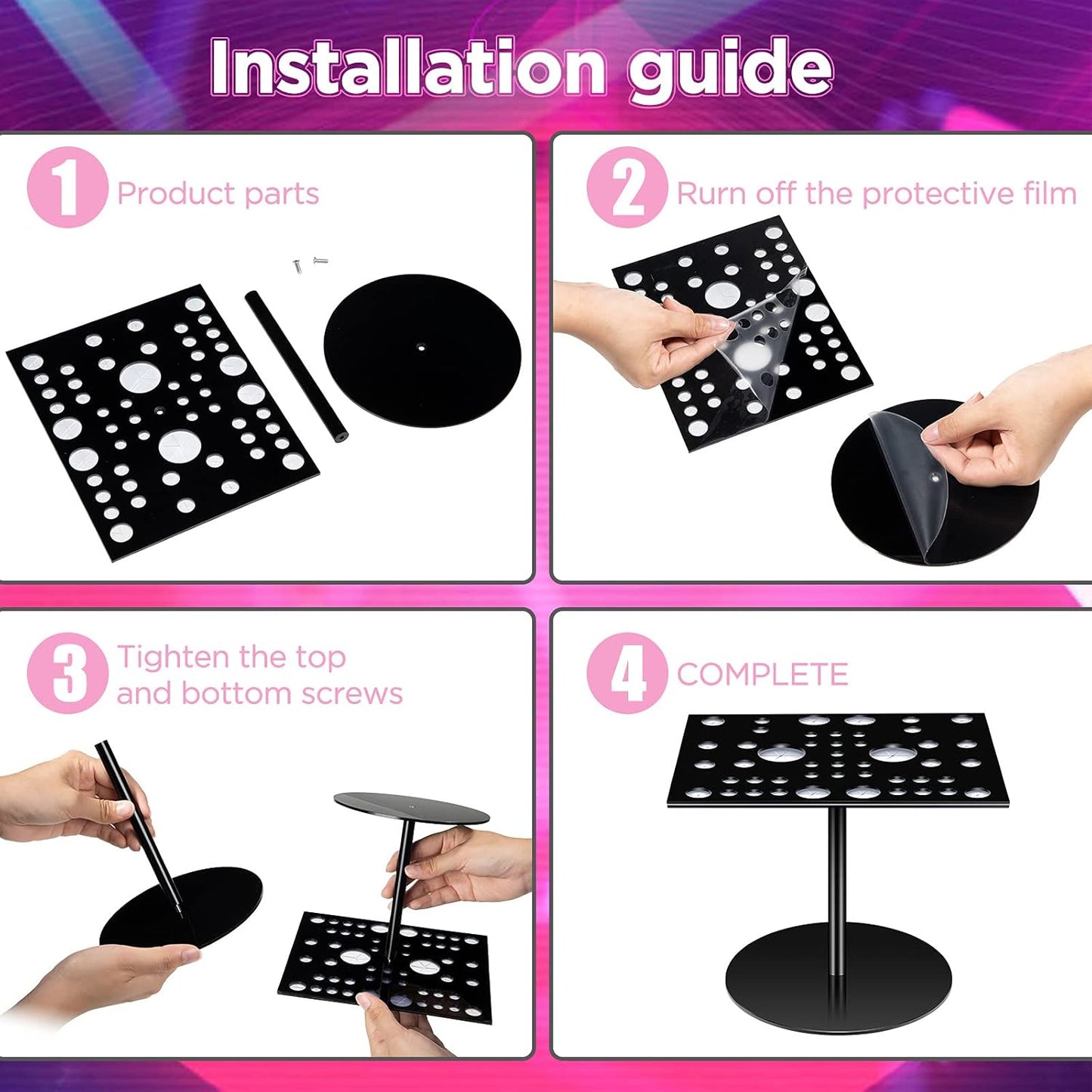 Installation guide

1 Product parts

2 Rurn off the protective film

3 Tighten the top and bottom screws

4 COMPLETE