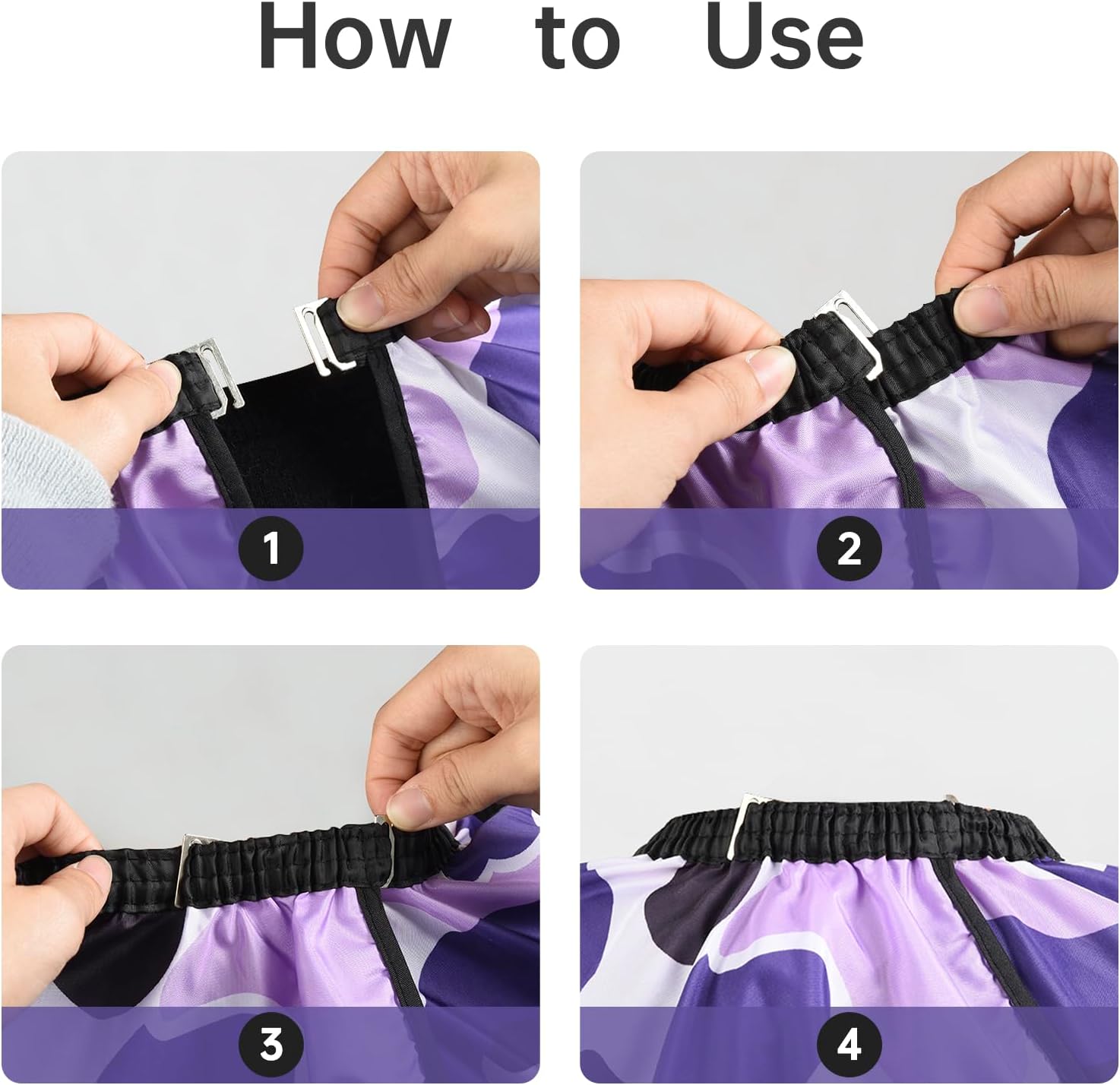 How to Use

1

2

3

4