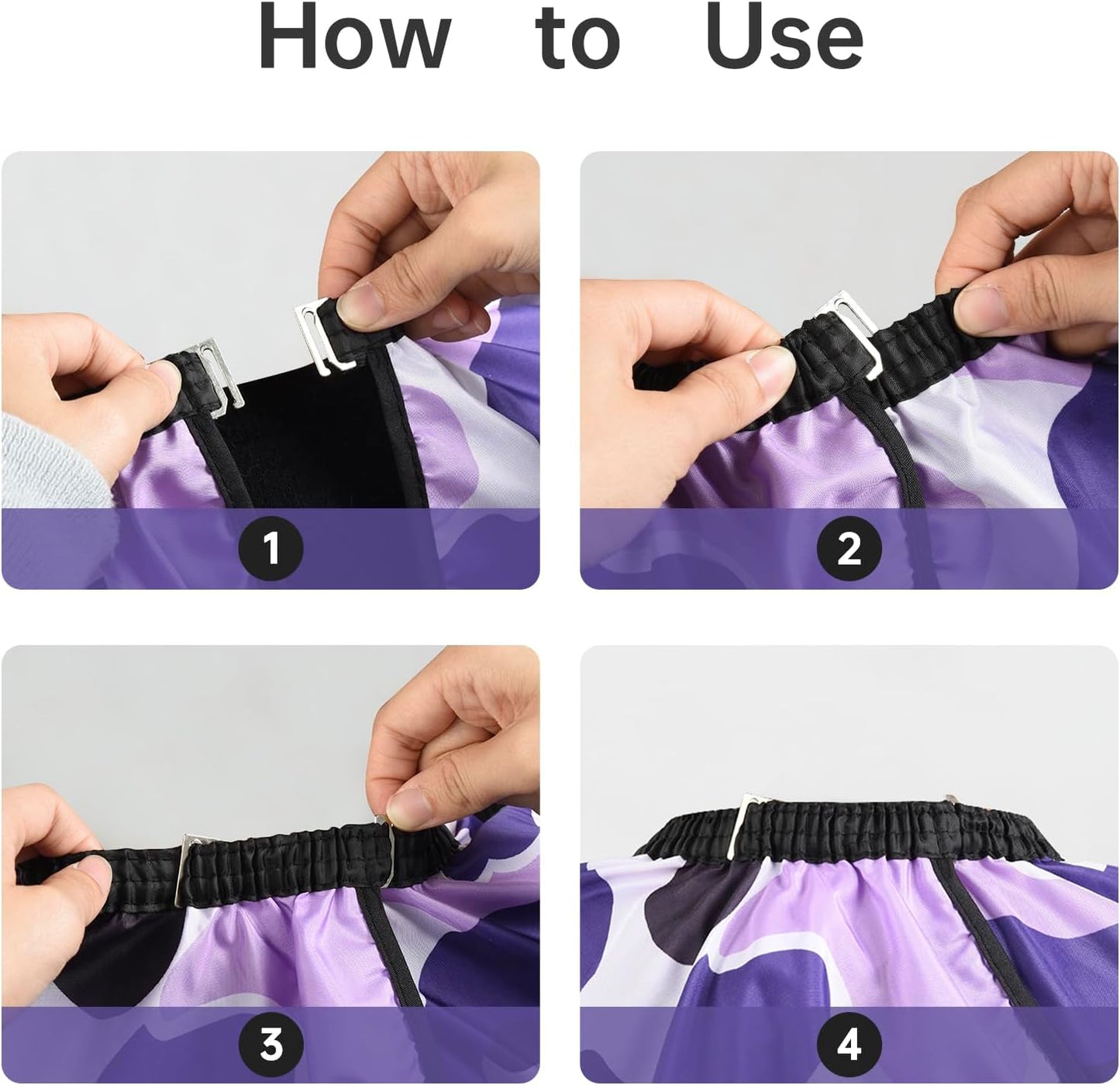 How to Use

1

2

3

4