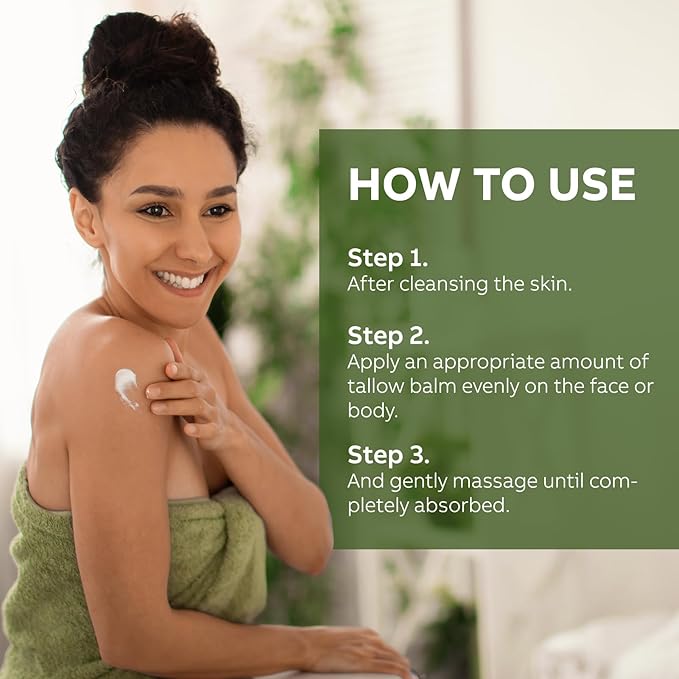 HOW TO USE

Step 1.
After cleansing the skin.

Step 2.
Apply an appropriate amount of tallow balm evenly on the face or body.

Step 3.
And gently massage until completely absorbed.