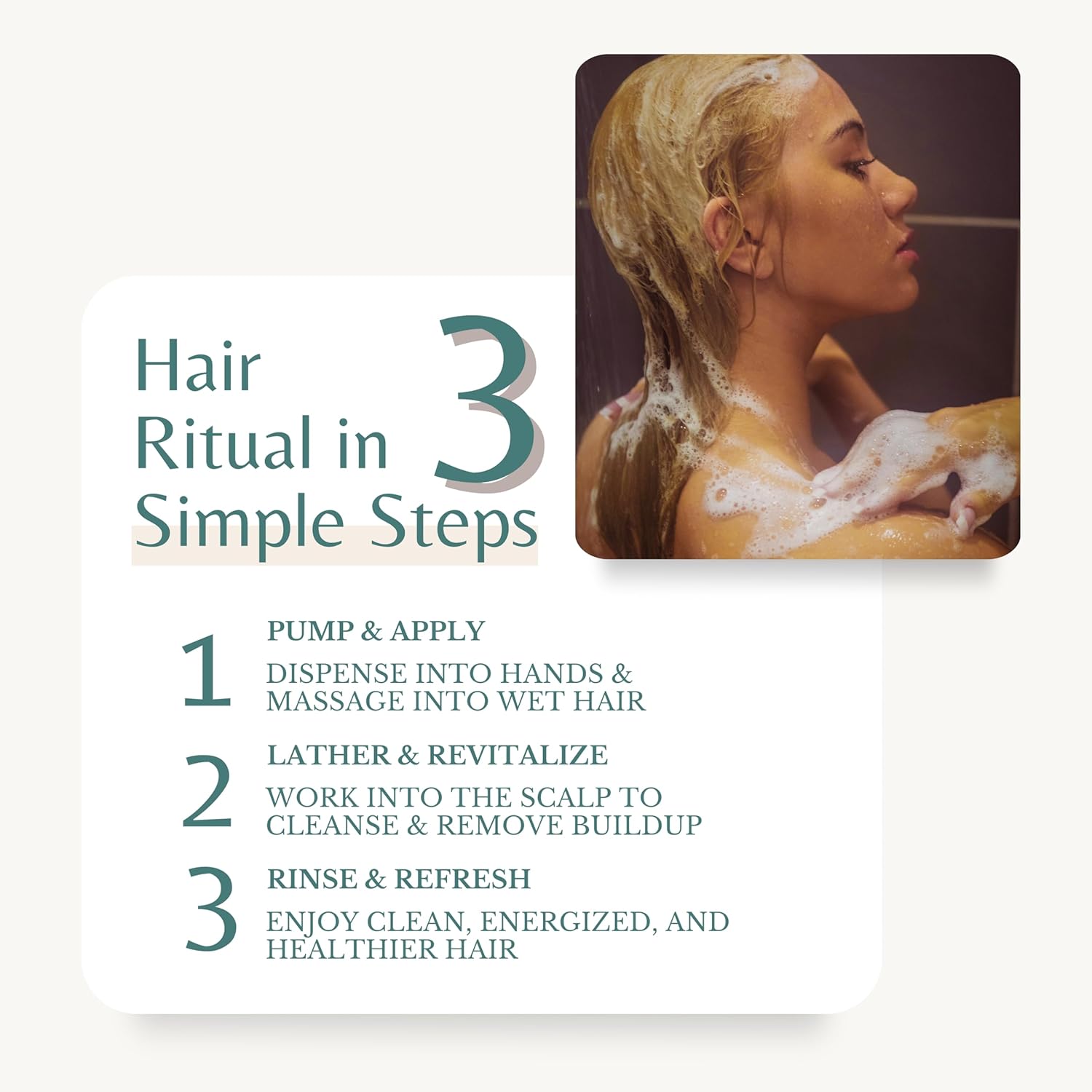 Hair Ritual in 3 Simple Steps

1 PUMP & APPLY
DISPENSE INTO HANDS & MASSAGE INTO WET HAIR

2 LATHER & REVITALIZE
WORK INTO THE SCALP TO CLEANSE & REMOVE BUILDUP

3 RINSE & REFRESH
ENJOY CLEAN, ENERGIZED, AND HEALTHIER HAIR