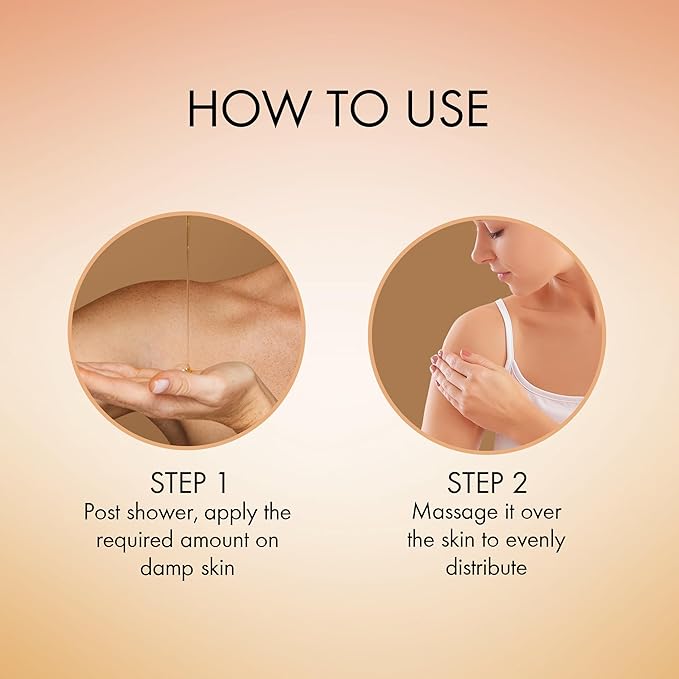 HOW TO USE

STEP 1
Post shower, apply the required amount on damp skin

STEP 2
Massage it over the skin to evenly distribute