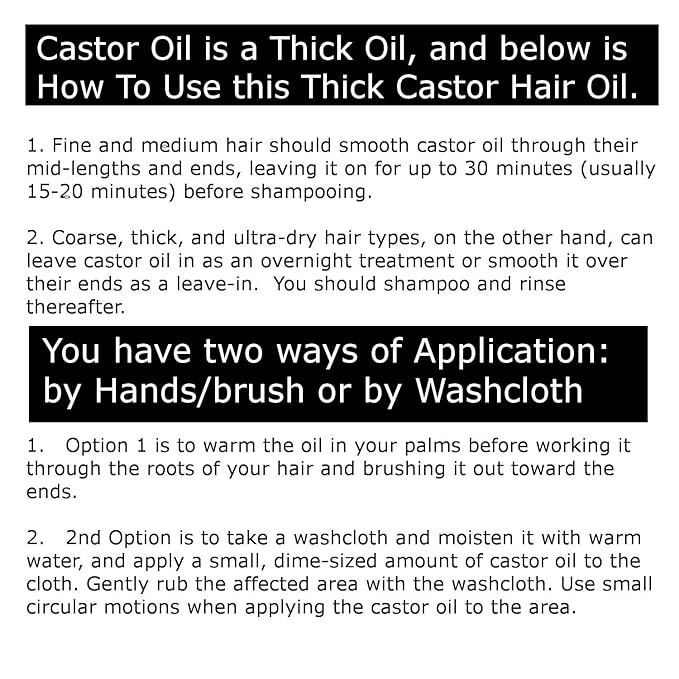 Castor Oil is a Thick Oil, and below is How To Use this Thick Castor Hair Oil.

1. Fine and medium hair should smooth castor oil through their mid-lengths and ends, leaving it on for up to 30 minutes (usually 15-20 minutes) before shampooing.

2. Coarse, thick, and ultra-dry hair types, on the other hand, can leave castor oil in as an overnight treatment or smooth it over their ends as a leave-in. You should shampoo and rinse thereafter.

You have two ways of Application: by Hands/brush or by Washcloth

1. Option 1 is to warm the oil in your palms before working it through the roots of your hair and brushing it out toward the ends.

2. 2nd Option is to take a washcloth and moisten it with warm water, and apply a small, dime-sized amount of castor oil to the cloth. Gently rub the affected area with the washcloth. Use small circular motions when applying the castor oil to the area.