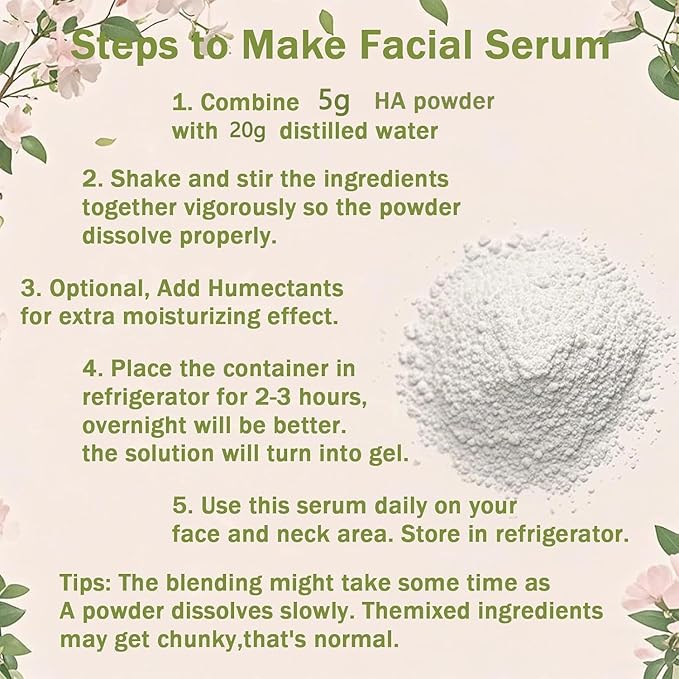 Steps to Make Facial Serum

1. Combine 5g HA powder with 20g distilled water

2. Shake and stir the ingredients together vigorously so the powder dissolve properly.

3. Optional, Add Humectants for extra moisturizing effect.

4. Place the container in refrigerator for 2-3 hours, overnight will be better. the solution will turn into gel.

5. Use this serum daily on your face and neck area. Store in refrigerator.

Tips: The blending might take some time as A powder dissolves slowly. Themixed ingredients may get chunky,that's normal.