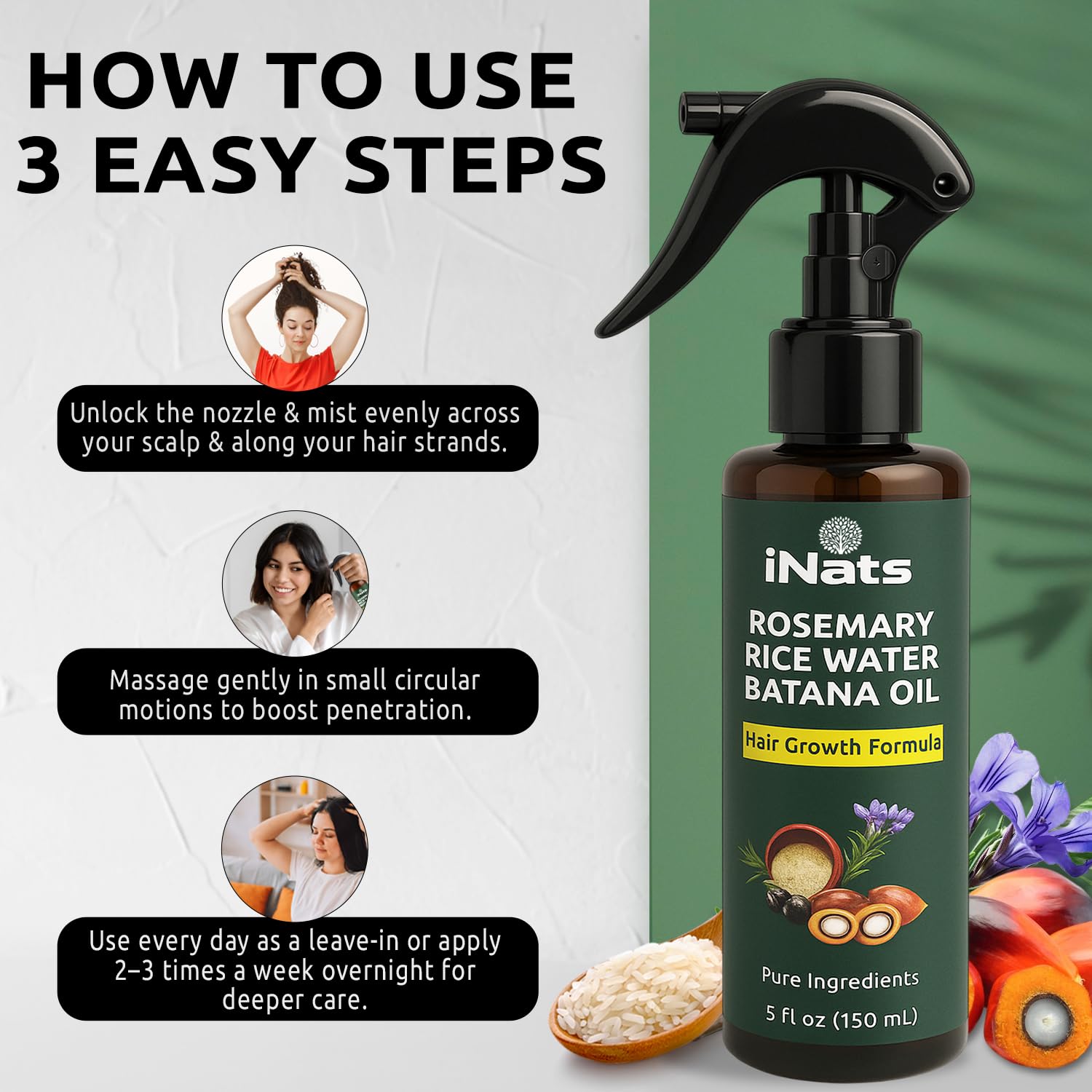 HOW TO USE
3 EASY STEPS

Unlock the nozzle & mist evenly across your scalp & along your hair strands.

Massage gently in small circular motions to boost penetration.

Use every day as a leave-in or apply 2–3 times a week overnight for deeper care.

iNats

ROSEMARY RICE WATER BATANA OIL

Hair Growth Formula

Pure Ingredients

5 fl oz (150 mL)