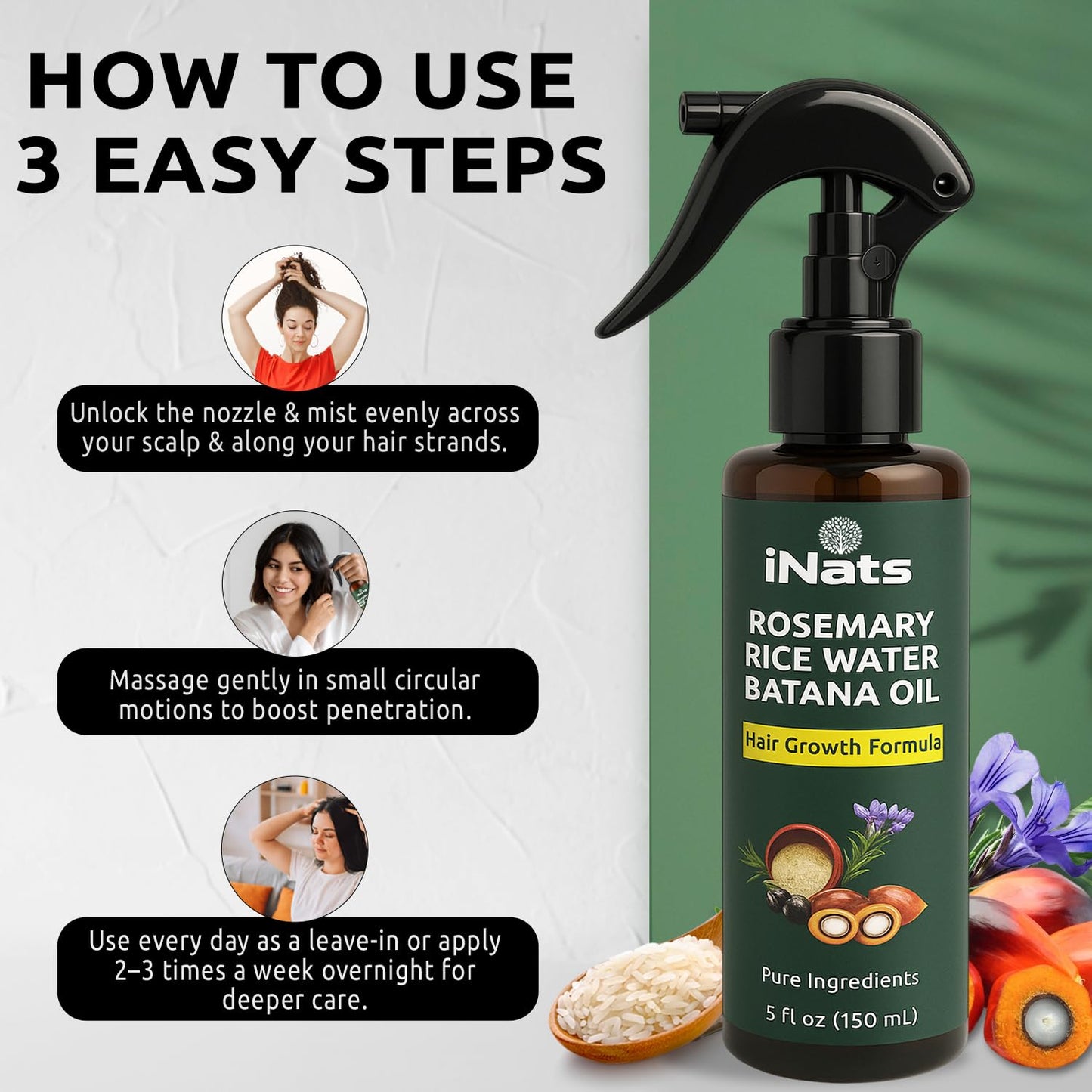 HOW TO USE
3 EASY STEPS

Unlock the nozzle & mist evenly across your scalp & along your hair strands.

Massage gently in small circular motions to boost penetration.

Use every day as a leave-in or apply 2–3 times a week overnight for deeper care.

iNats
ROSEMARY
RICE WATER
BATANA OIL
Hair Growth Formula
Pure Ingredients
5 fl oz (150 mL)