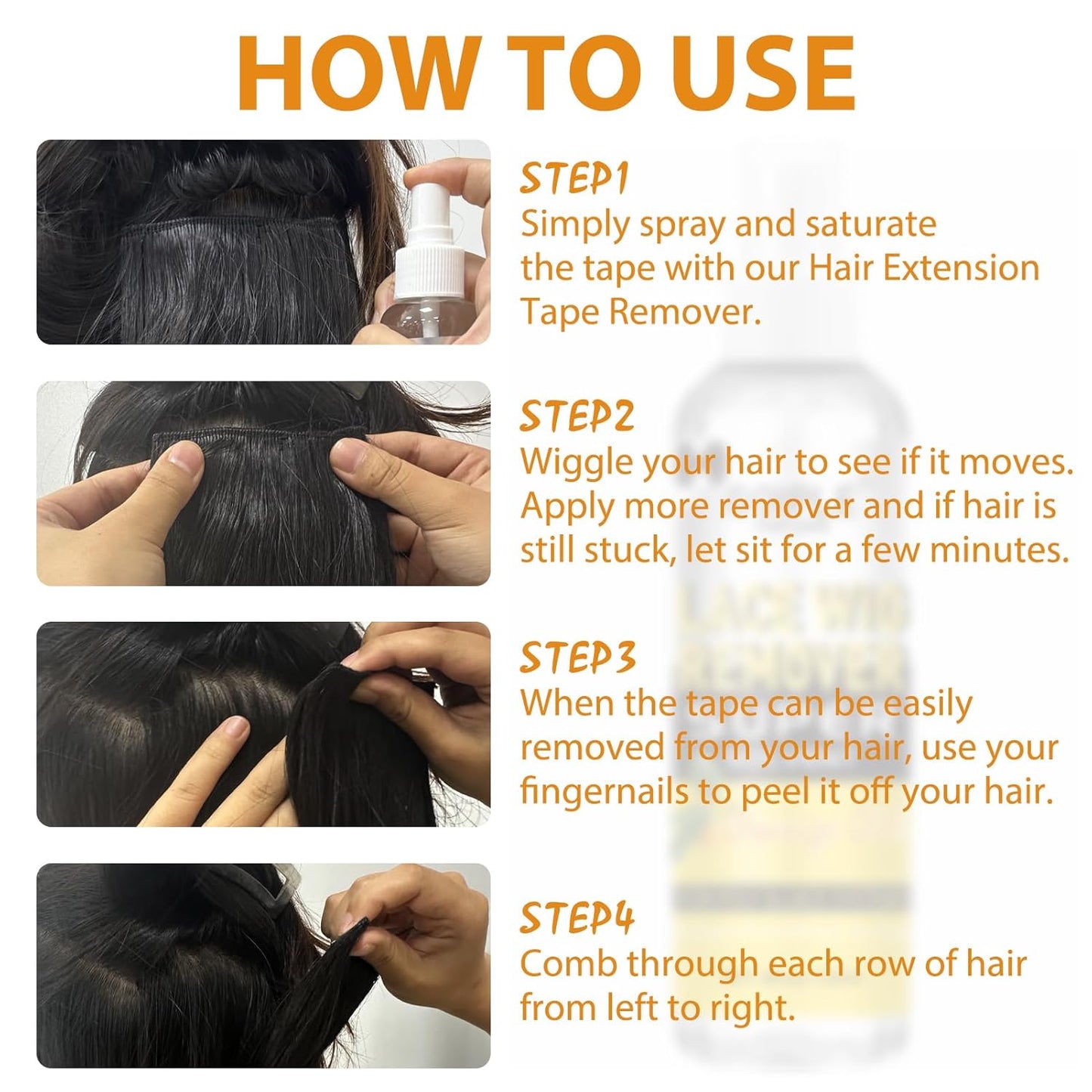 HOW TO USE

STEP1
Simply spray and saturate the tape with our Hair Extension Tape Remover.

STEP2
Wiggle your hair to see if it moves. Apply more remover and if hair is still stuck, let sit for a few minutes.

STEP3
When the tape can be easily removed from your hair, use your fingernails to peel it off your hair.

STEP4
Comb through each row of hair from left to right.

LACE WIG REMOVER