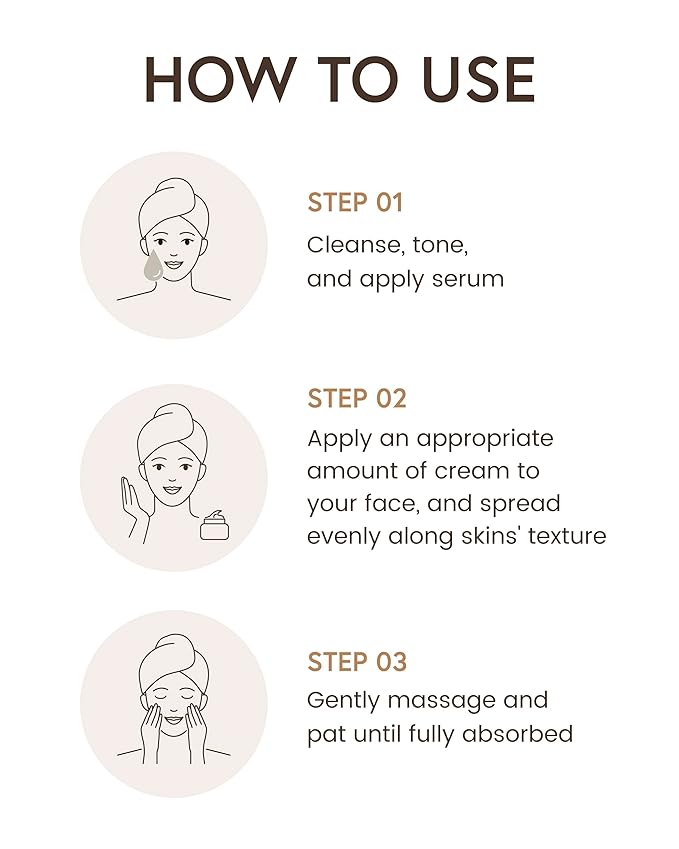 HOW TO USE

STEP 01
Cleanse, tone, and apply serum

STEP 02
Apply an appropriate amount of cream to your face, and spread evenly along skins' texture

STEP 03
Gently massage and pat until fully absorbed