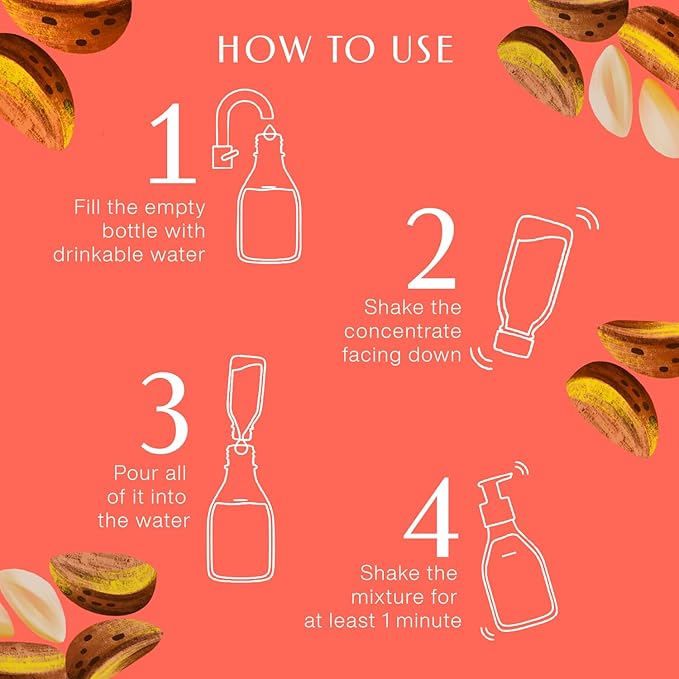 HOW TO USE

1
Fill the empty bottle with drinkable water

2
Shake the concentrate facing down

3
Pour all of it into the water

4
Shake the mixture for at least 1 minute