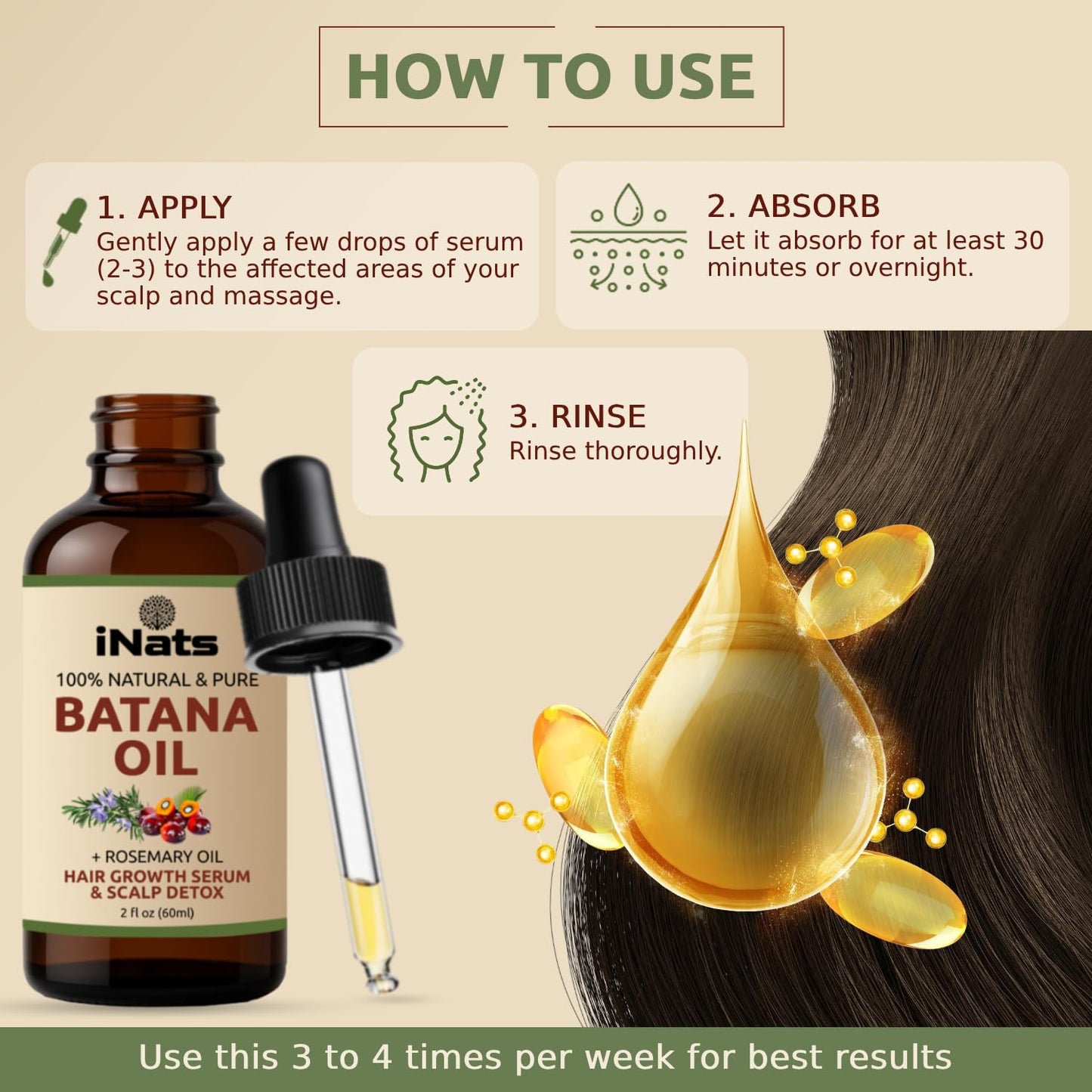 HOW TO USE

1. APPLY
Gently apply a few drops of serum (2-3) to the affected areas of your scalp and massage.

2. ABSORB
Let it absorb for at least 30 minutes or overnight.

3. RINSE
Rinse thoroughly.

iNats
100% NATURAL & PURE
BATANA OIL
+ ROSEMARY OIL
HAIR GROWTH SERUM & SCALP DETOX
2 fl oz (60ml)

Use this 3 to 4 times per week for best results