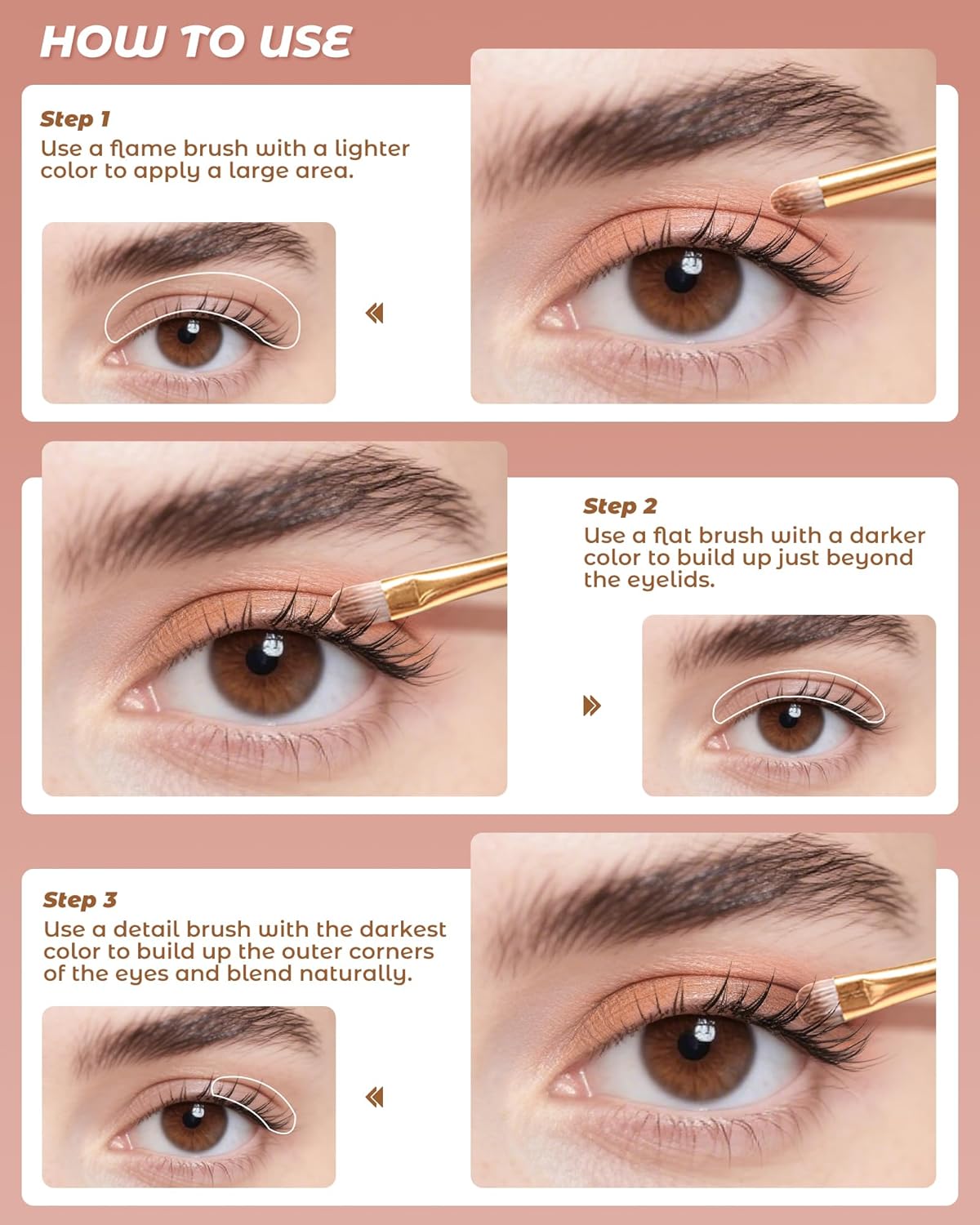 HOW TO USE

Step 1
Use a flame brush with a lighter color to apply a large area.

Step 2
Use a flat brush with a darker color to build up just beyond the eyelids.

Step 3
Use a detail brush with the darkest color to build up the outer corners of the eyes and blend naturally.