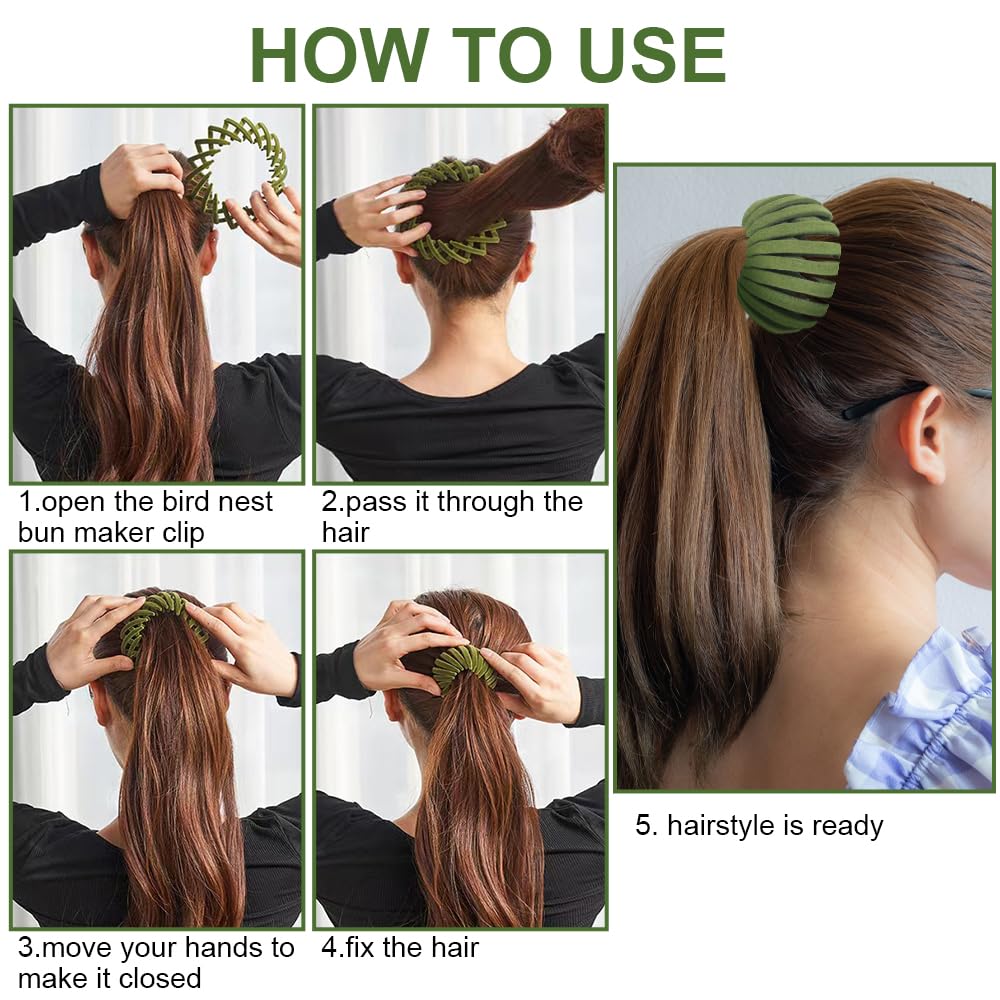 HOW TO USE

1.open the bird nest bun maker clip

2.pass it through the hair

3.move your hands to make it closed

4.fix the hair

5. hairstyle is ready