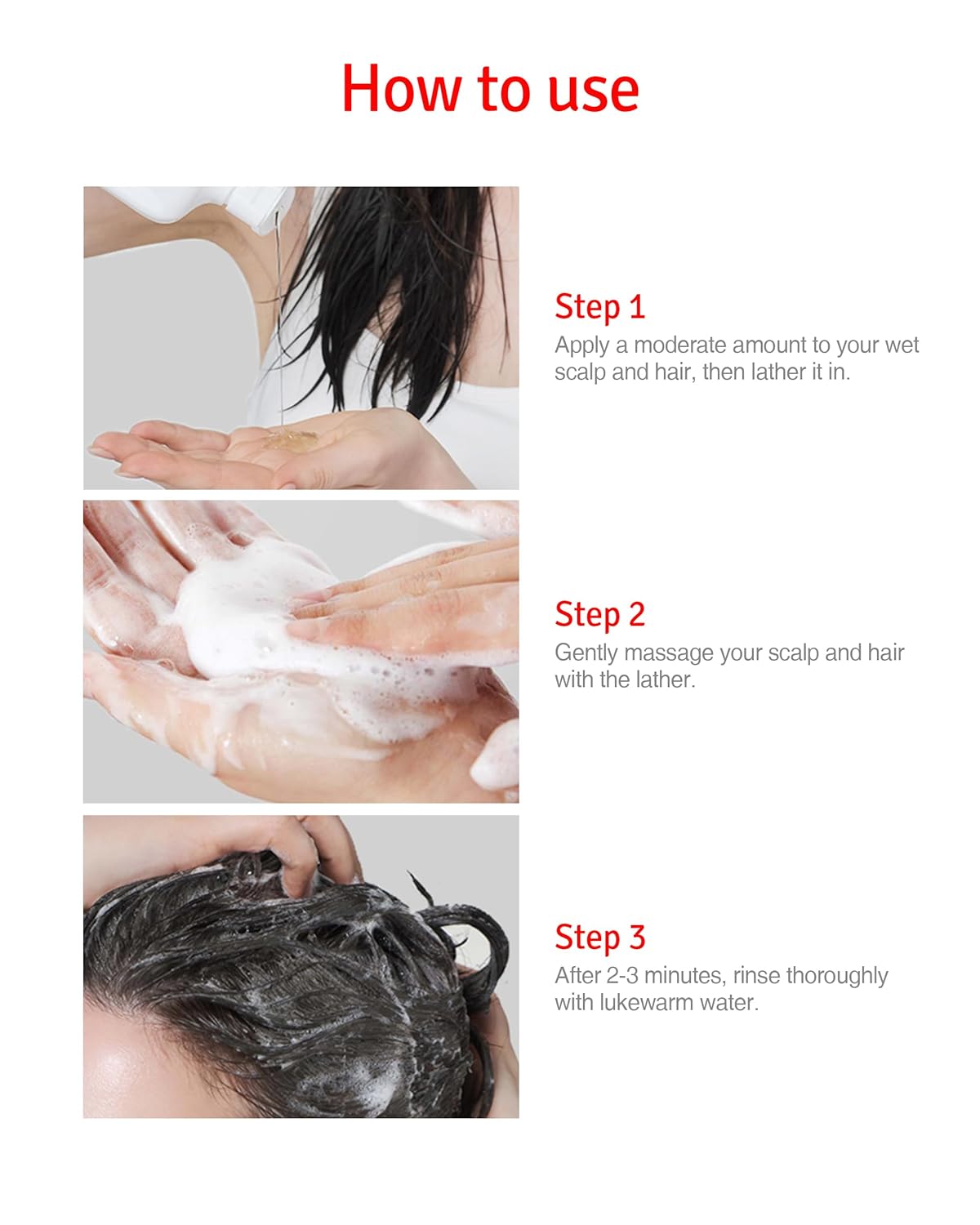 How to use

Step 1
Apply a moderate amount to your wet scalp and hair, then lather it in.

Step 2
Gently massage your scalp and hair with the lather.

Step 3
After 2-3 minutes, rinse thoroughly with lukewarm water.