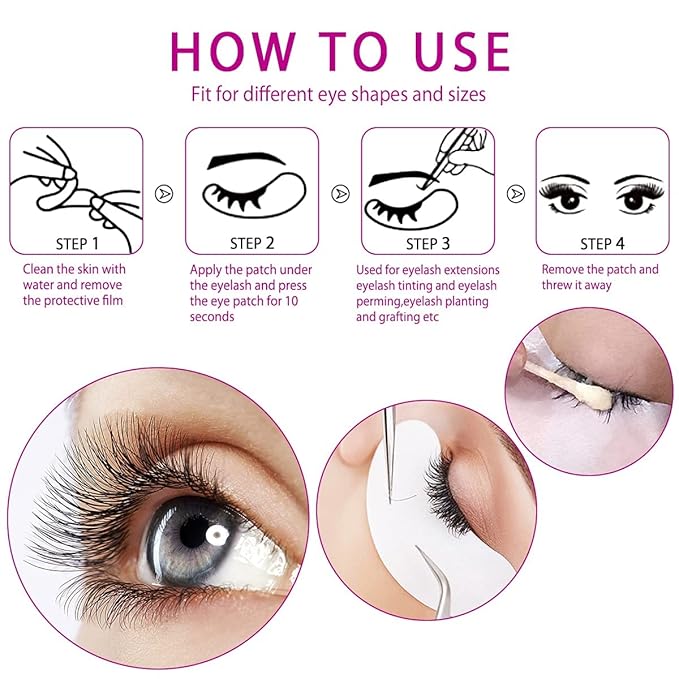 HOW TO USE

Fit for different eye shapes and sizes

STEP 1

Clean the skin with water and remove the protective film

STEP 2

Apply the patch under the eyelash and press the eye patch for 10 seconds

STEP 3

Used for eyelash extensions eyelash tinting and eyelash perming,eyelash planting and grafting etc

STEP 4

Remove the patch and threw it away