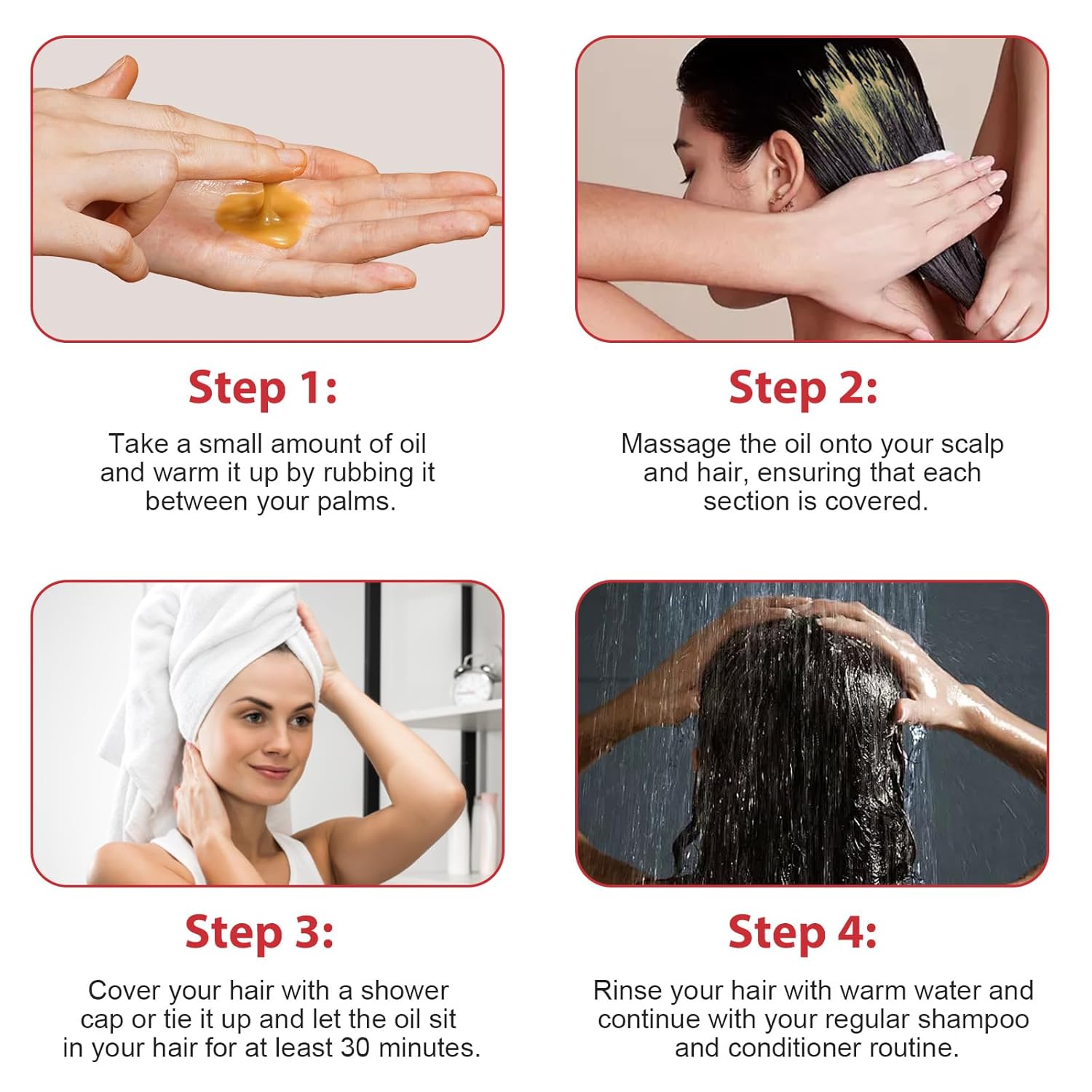 Step 1:
Take a small amount of oil and warm it up by rubbing it between your palms.

Step 2:
Massage the oil onto your scalp and hair, ensuring that each section is covered.

Step 3:
Cover your hair with a shower cap or tie it up and let the oil sit in your hair for at least 30 minutes.

Step 4:
Rinse your hair with warm water and continue with your regular shampoo and conditioner routine.