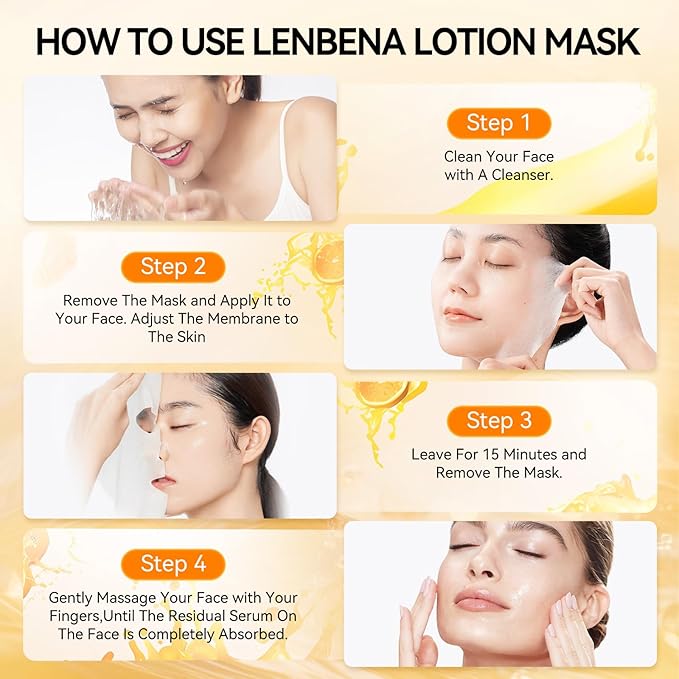 HOW TO USE LENBENA LOTION MASK

Step 1

Clean Your Face with A Cleanser.

Step 2

Remove The Mask and Apply It to Your Face. Adjust The Membrane to The Skin

Step 3

Leave For 15 Minutes and Remove The Mask.

Step 4

Gently Massage Your Face with Your Fingers,Until The Residual Serum On The Face Is Completely Absorbed.