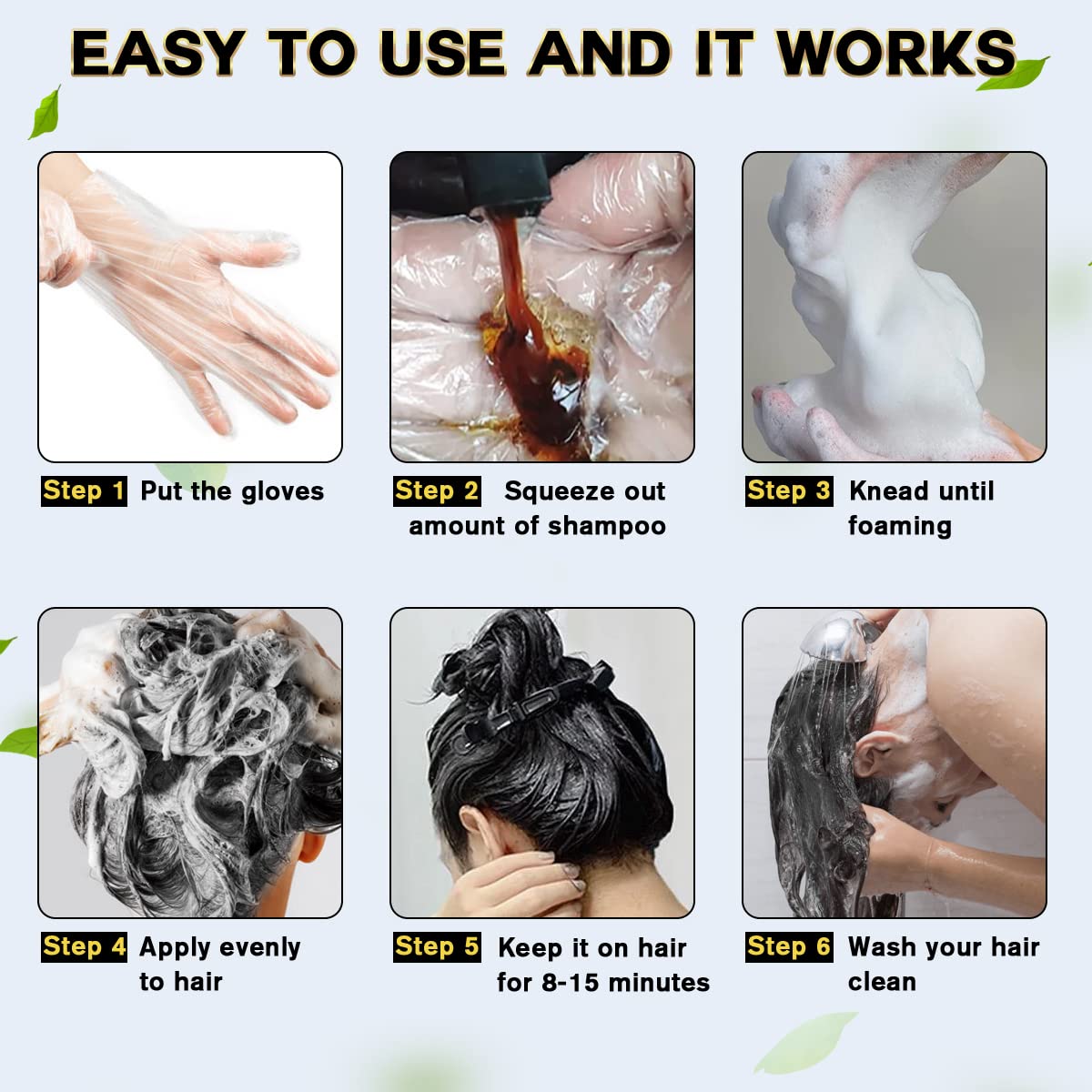 EASY TO USE AND IT WORKS

Step 1 Put the gloves

Step 2 Squeeze out amount of shampoo

Step 3 Knead until foaming

Step 4 Apply evenly to hair

Step 5 Keep it on hair for 8-15 minutes

Step 6 Wash your hair clean