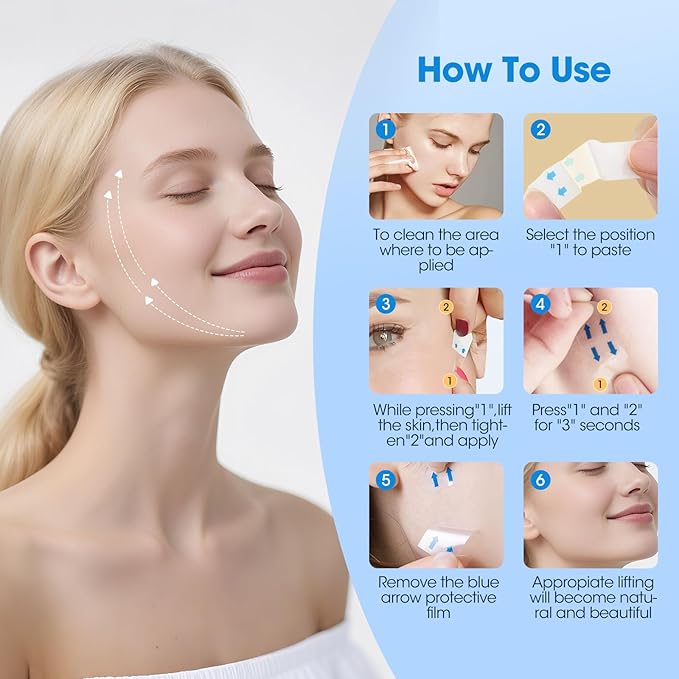 How To Use

1
To clean the area where to be applied

2
Select the position "1" to paste

3
2
1
While pressing"1",lift the skin,then tighten"2"and apply

4
2
1
Press"1" and "2" for "3" seconds

5
Remove the blue arrow protective film

6
Appropiate lifting will become natural and beautiful