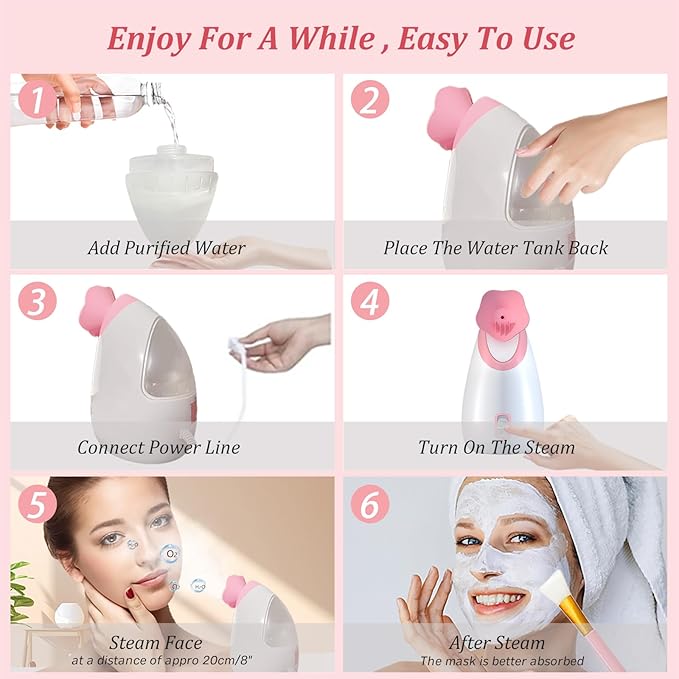 Enjoy For A While , Easy To Use

1

Add Purified Water

2

Place The Water Tank Back

3

Connect Power Line

4

Turn On The Steam

5

$O_2$

$H_2O$

Steam Face
at a distance of appro 20cm/8"

6

After Steam
The mask is better absorbed