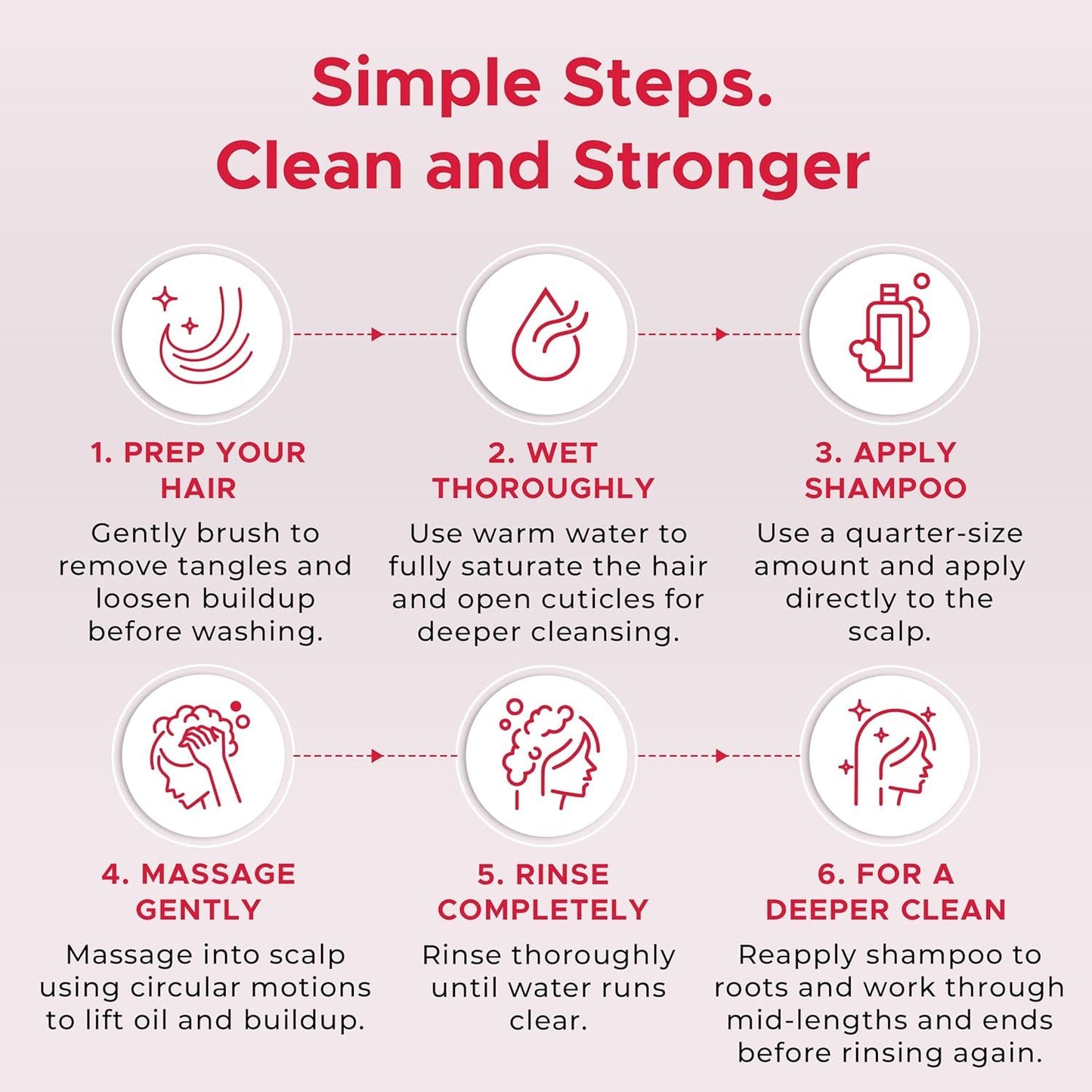 Simple Steps.
Clean and Stronger

1. PREP YOUR HAIR

Gently brush to remove tangles and loosen buildup before washing.

2. WET THOROUGHLY

Use warm water to fully saturate the hair and open cuticles for deeper cleansing.

3. APPLY SHAMPOO

Use a quarter-size amount and apply directly to the scalp.

4. MASSAGE GENTLY

Massage into scalp using circular motions to lift oil and buildup.

5. RINSE COMPLETELY

Rinse thoroughly until water runs clear.

6. FOR A DEEPER CLEAN

Reapply shampoo to roots and work through mid-lengths and ends before rinsing again.