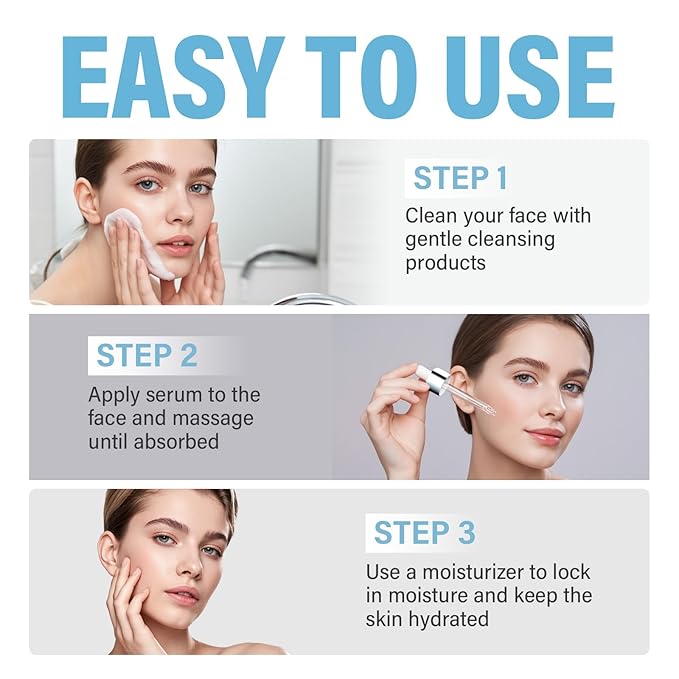 EASY TO USE

STEP 1

Clean your face with gentle cleansing products

STEP 2

Apply serum to the face and massage until absorbed

STEP 3

Use a moisturizer to lock in moisture and keep the skin hydrated