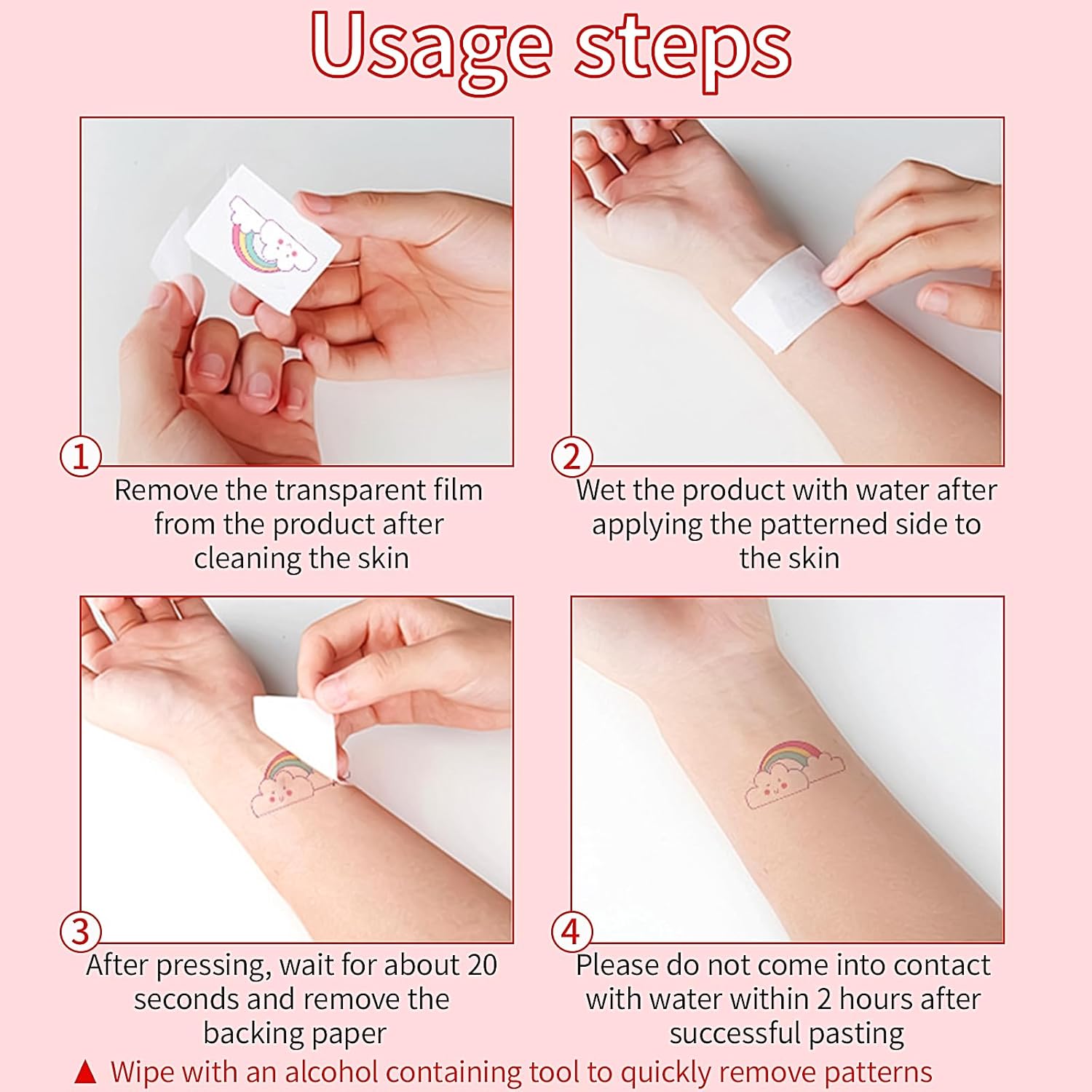 Usage steps

①
Remove the transparent film from the product after cleaning the skin

②
Wet the product with water after applying the patterned side to the skin

③
After pressing, wait for about 20 seconds and remove the backing paper

④
Please do not come into contact with water within 2 hours after successful pasting

▲ Wipe with an alcohol containing tool to quickly remove patterns