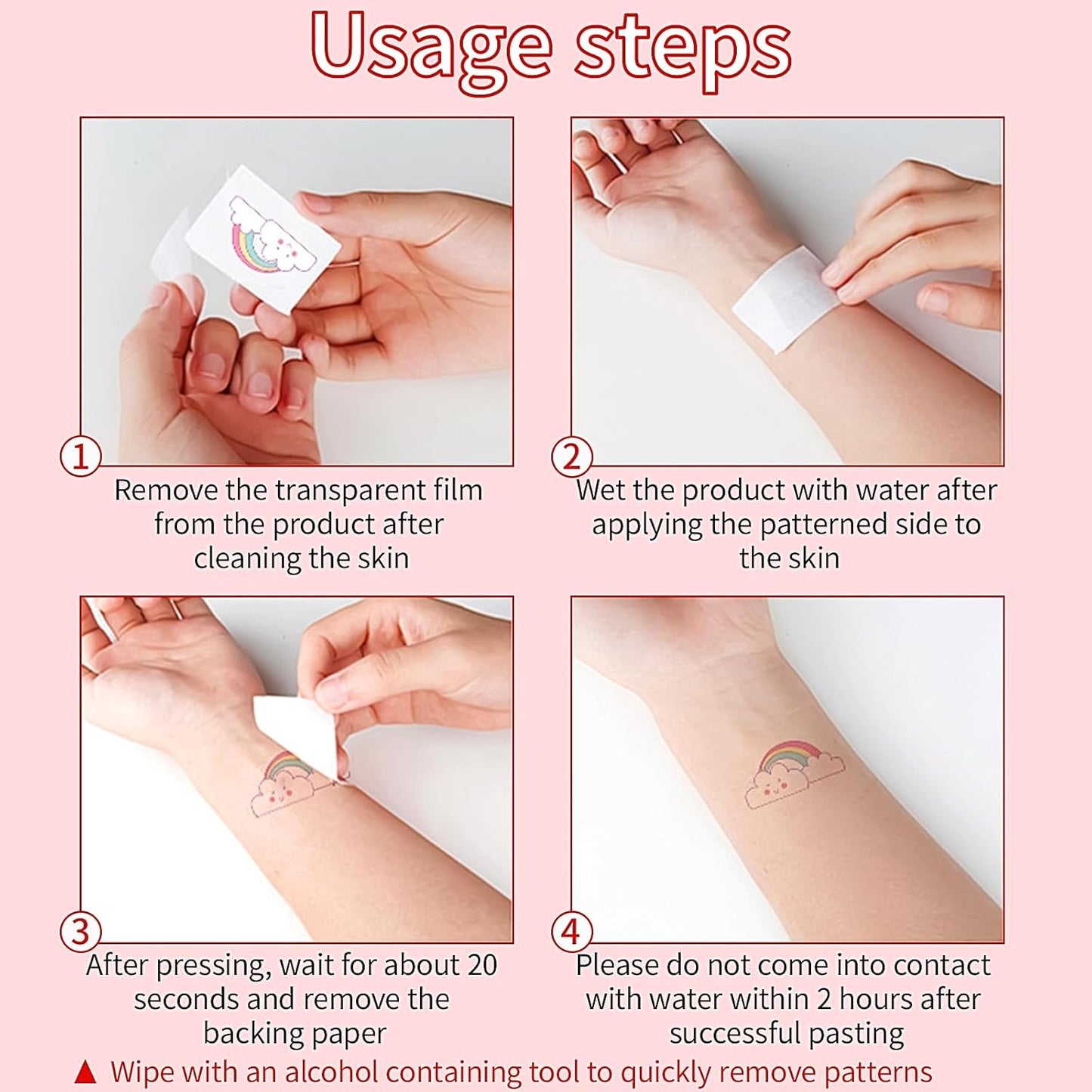 Usage steps

①
Remove the transparent film from the product after cleaning the skin

②
Wet the product with water after applying the patterned side to the skin

③
After pressing, wait for about 20 seconds and remove the backing paper

④
Please do not come into contact with water within 2 hours after successful pasting

▲ Wipe with an alcohol containing tool to quickly remove patterns