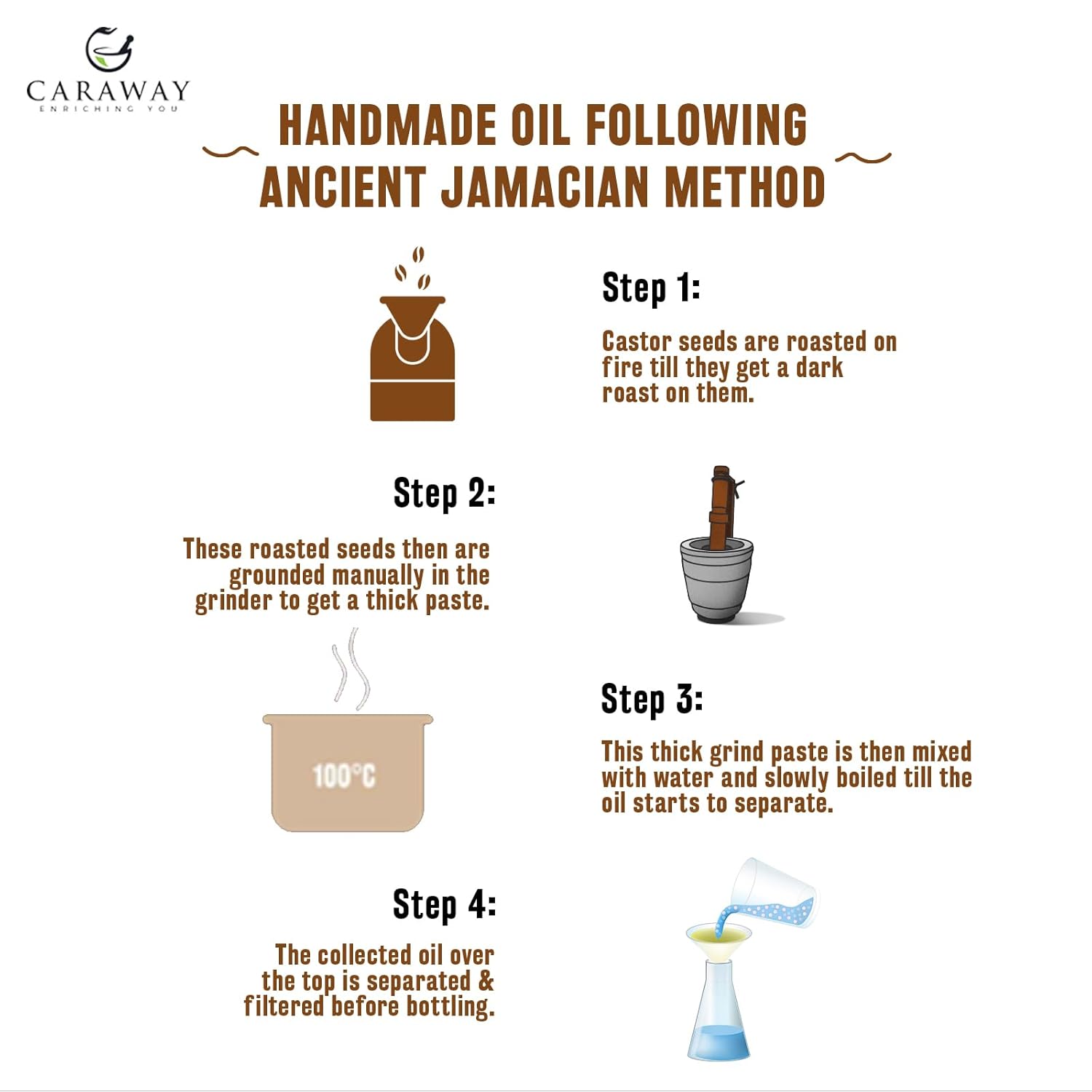 CARAWAY
ENRICHING YOU

HANDMADE OIL FOLLOWING ANCIENT JAMACIAN METHOD

Step 1:

Castor seeds are roasted on fire till they get a dark roast on them.

Step 2:

These roasted seeds then are grounded manually in the grinder to get a thick paste.

100°C

Step 3:

This thick grind paste is then mixed with water and slowly boiled till the oil starts to separate.

Step 4:

The collected oil over the top is separated & filtered before bottling.