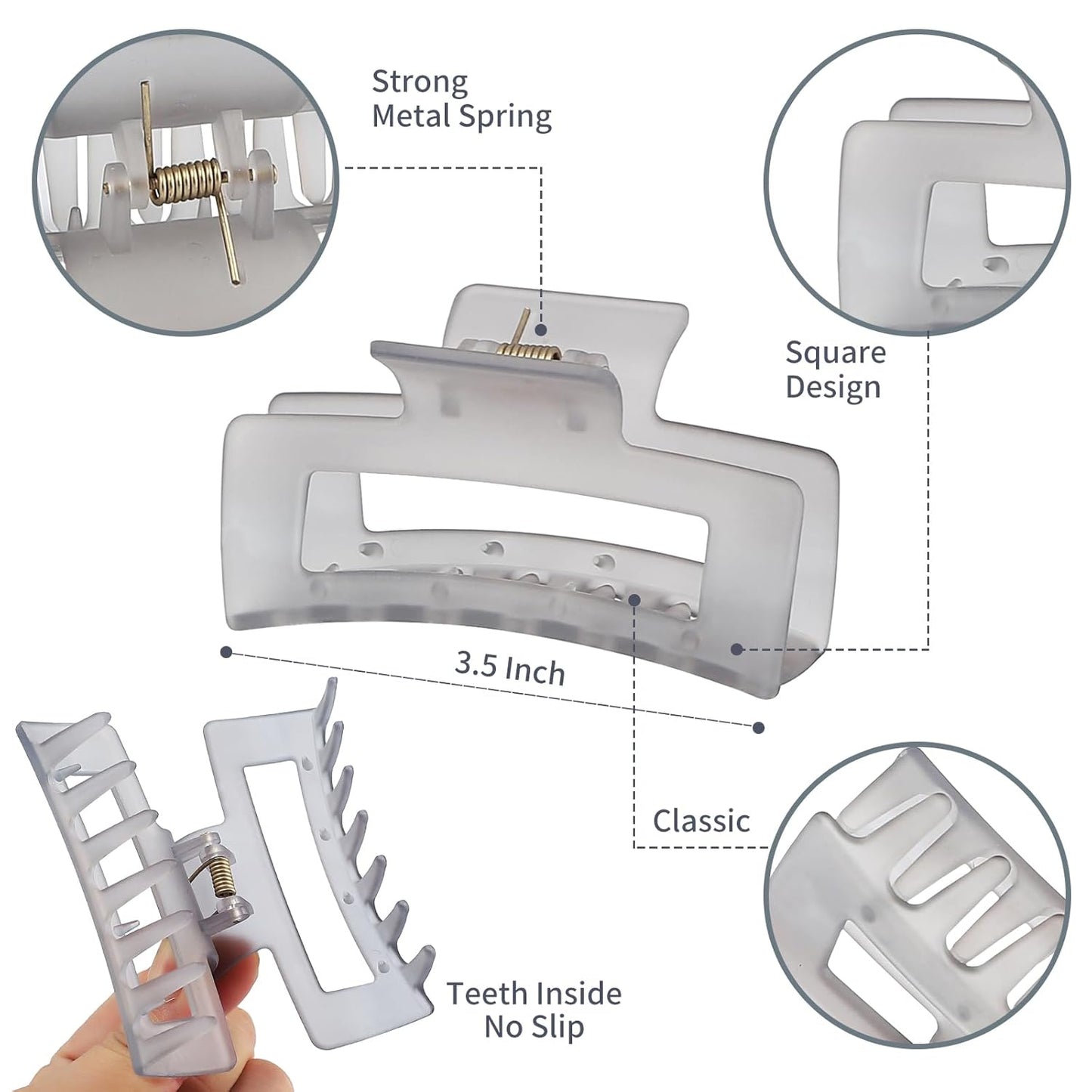 Strong
Metal Spring

Square
Design

3.5 Inch

Classic

Teeth Inside
No Slip